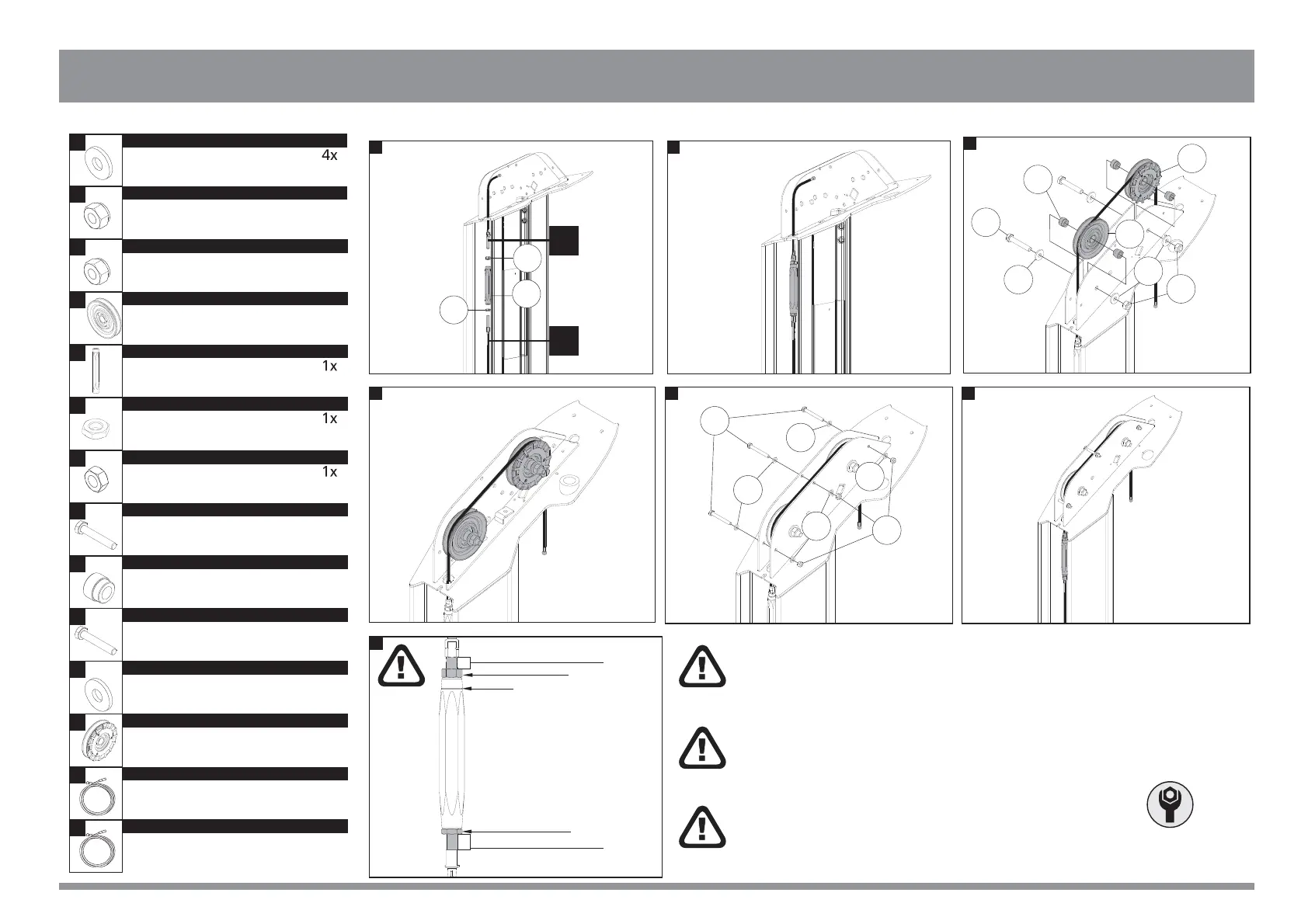 4x

1x

1x

1x