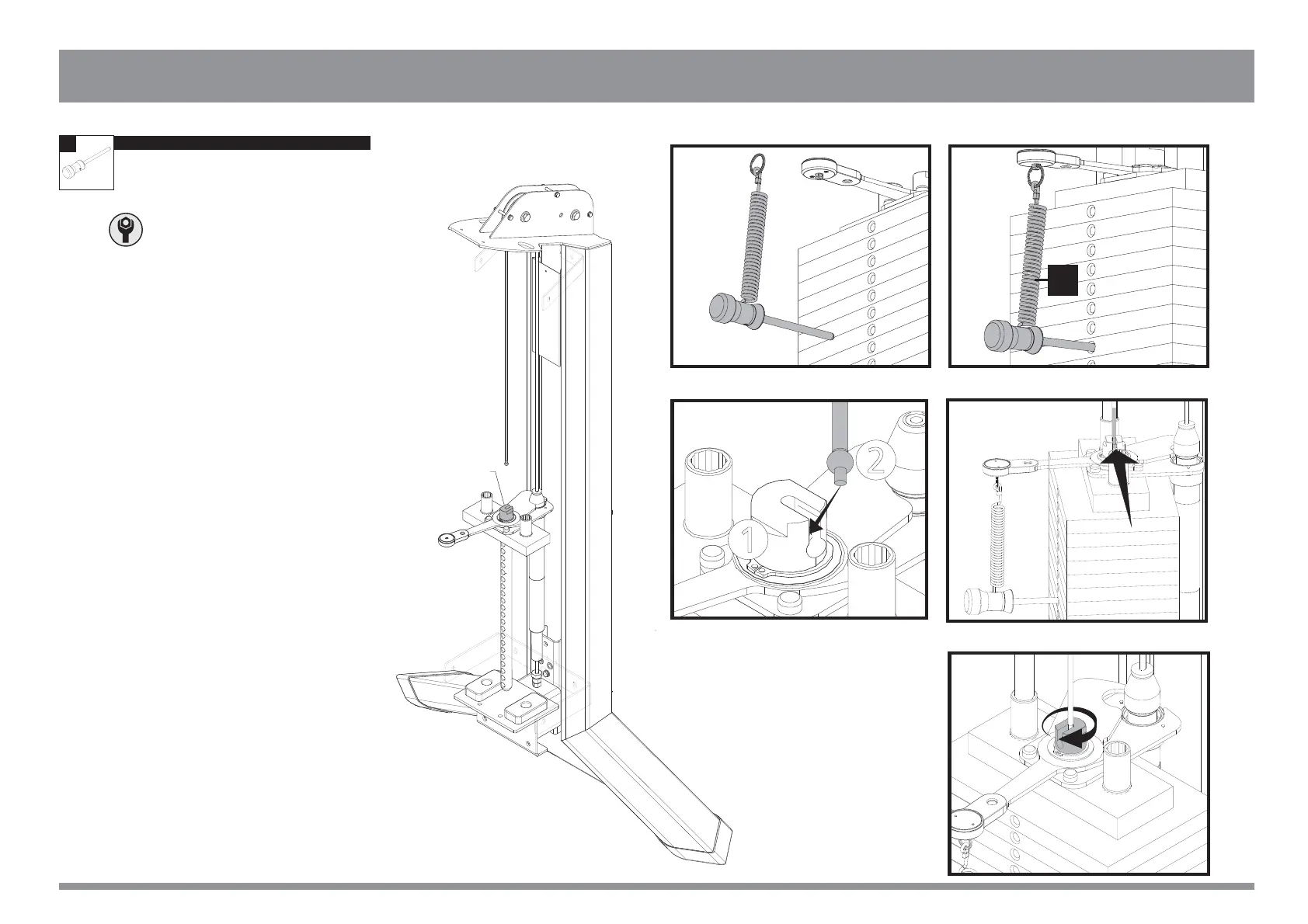 1

2