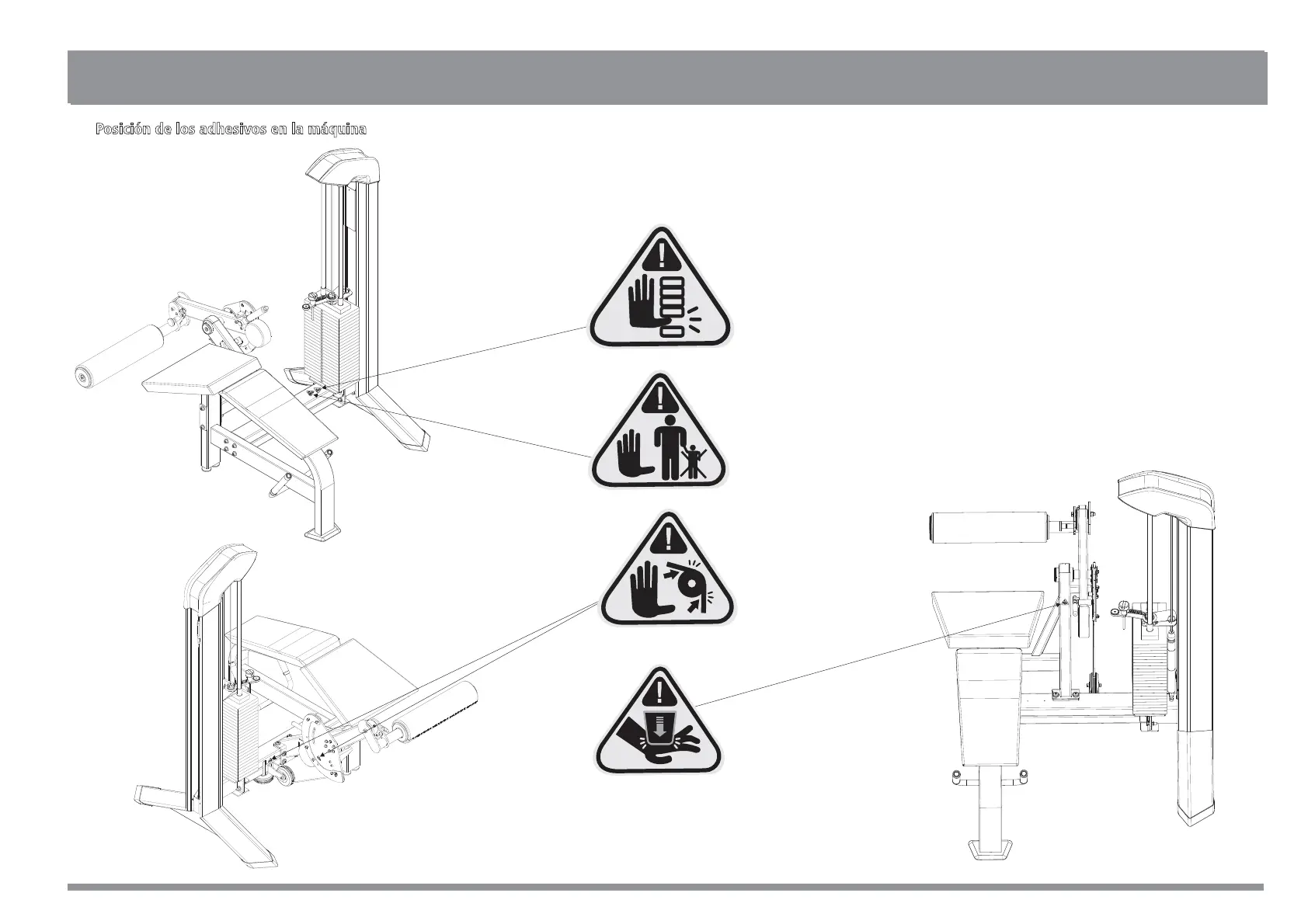 Posición de los adhesivos en la máquina