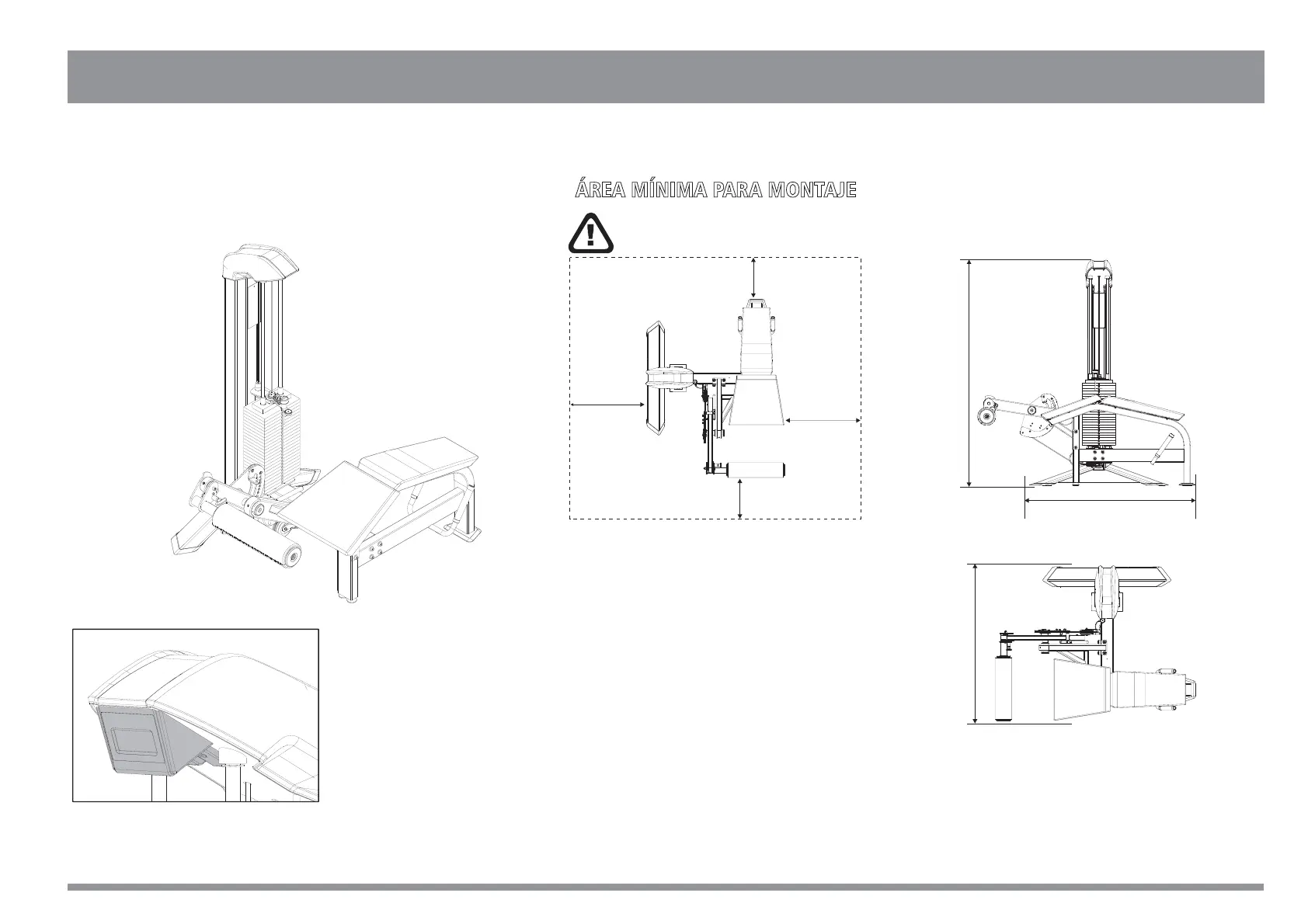 ÁREA MÍNIMA PARA MONTAJE