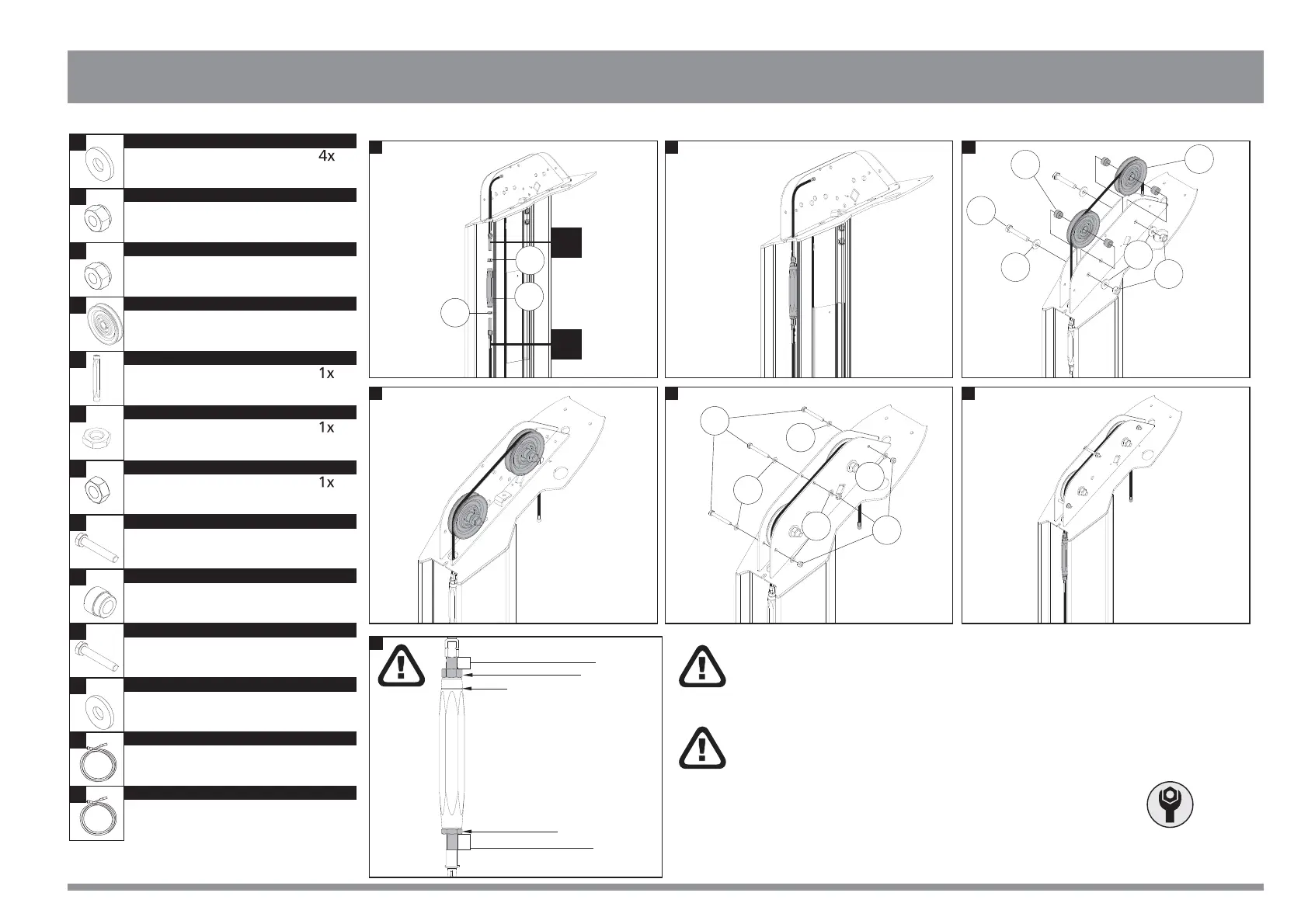 4x

1x

1x

1x