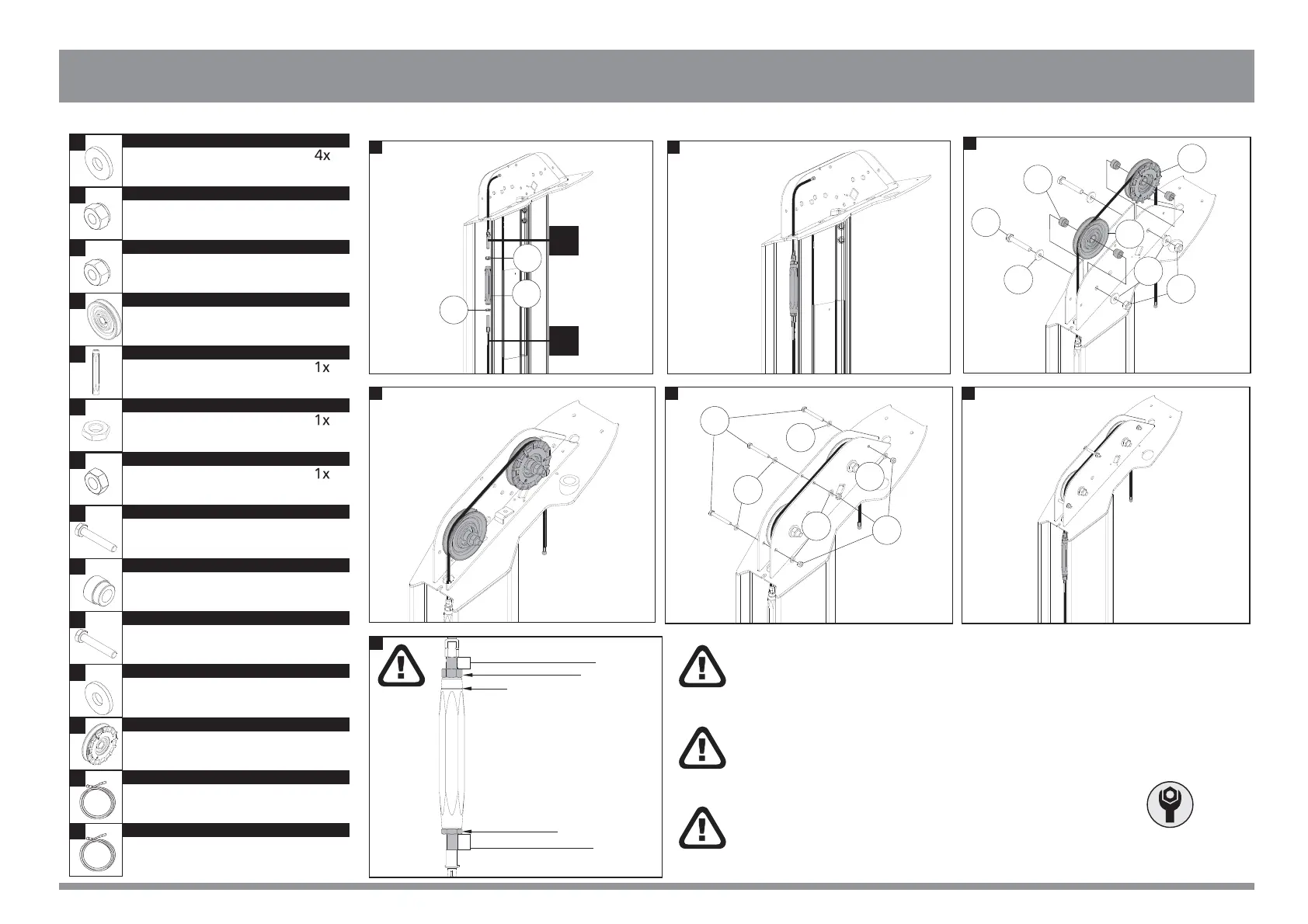 4x

1x

1x

1x