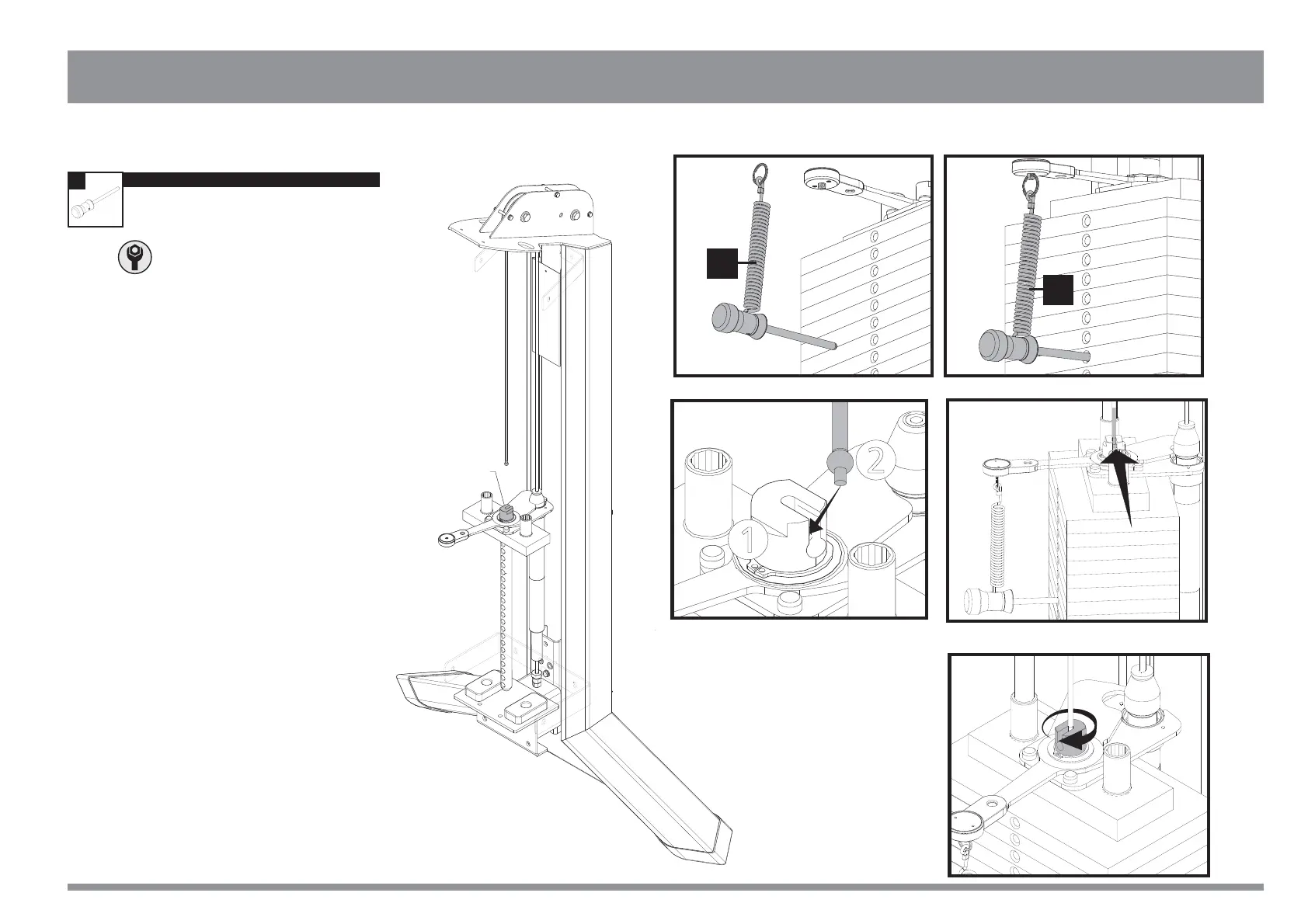 1

2