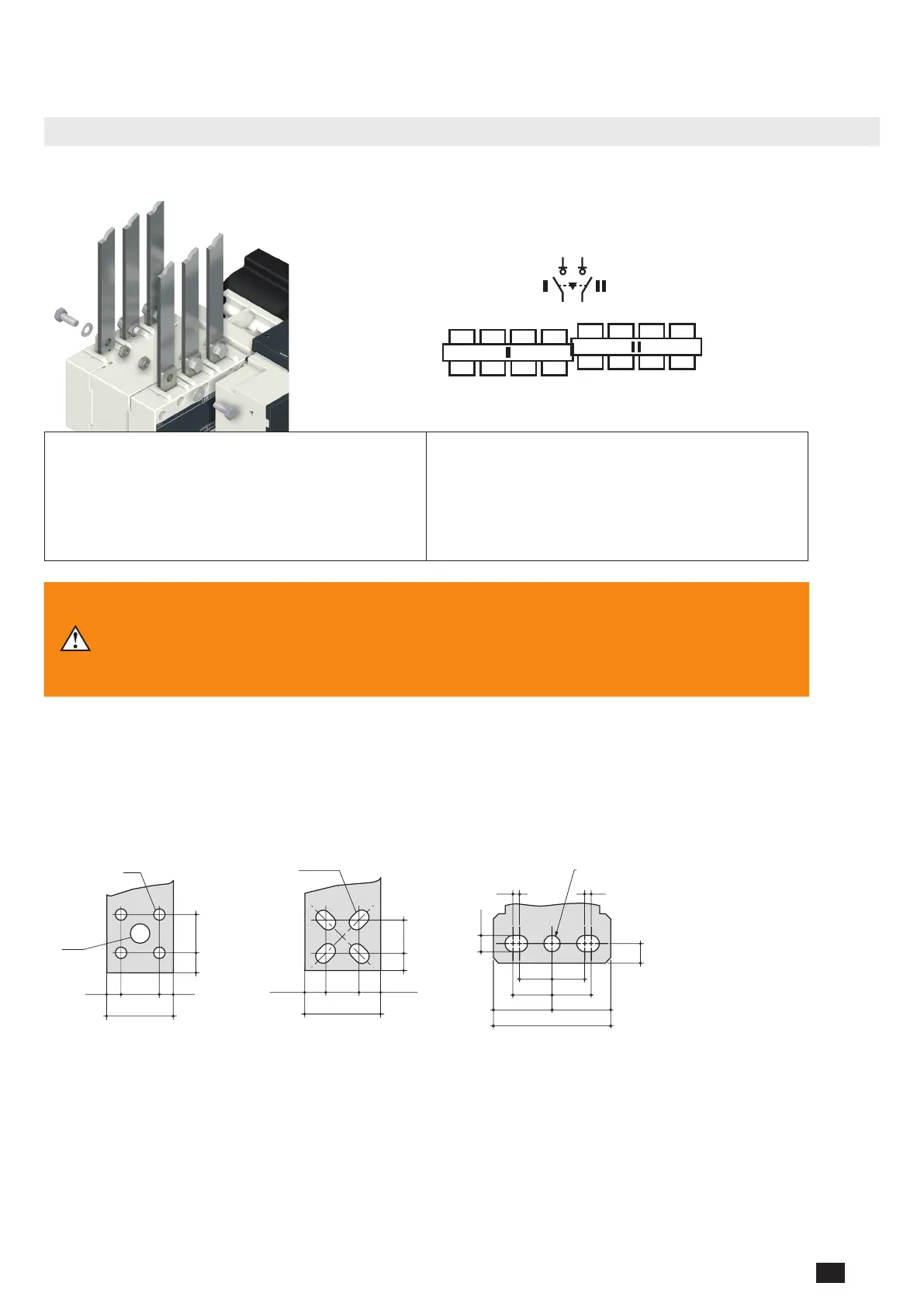 I

II

I

II