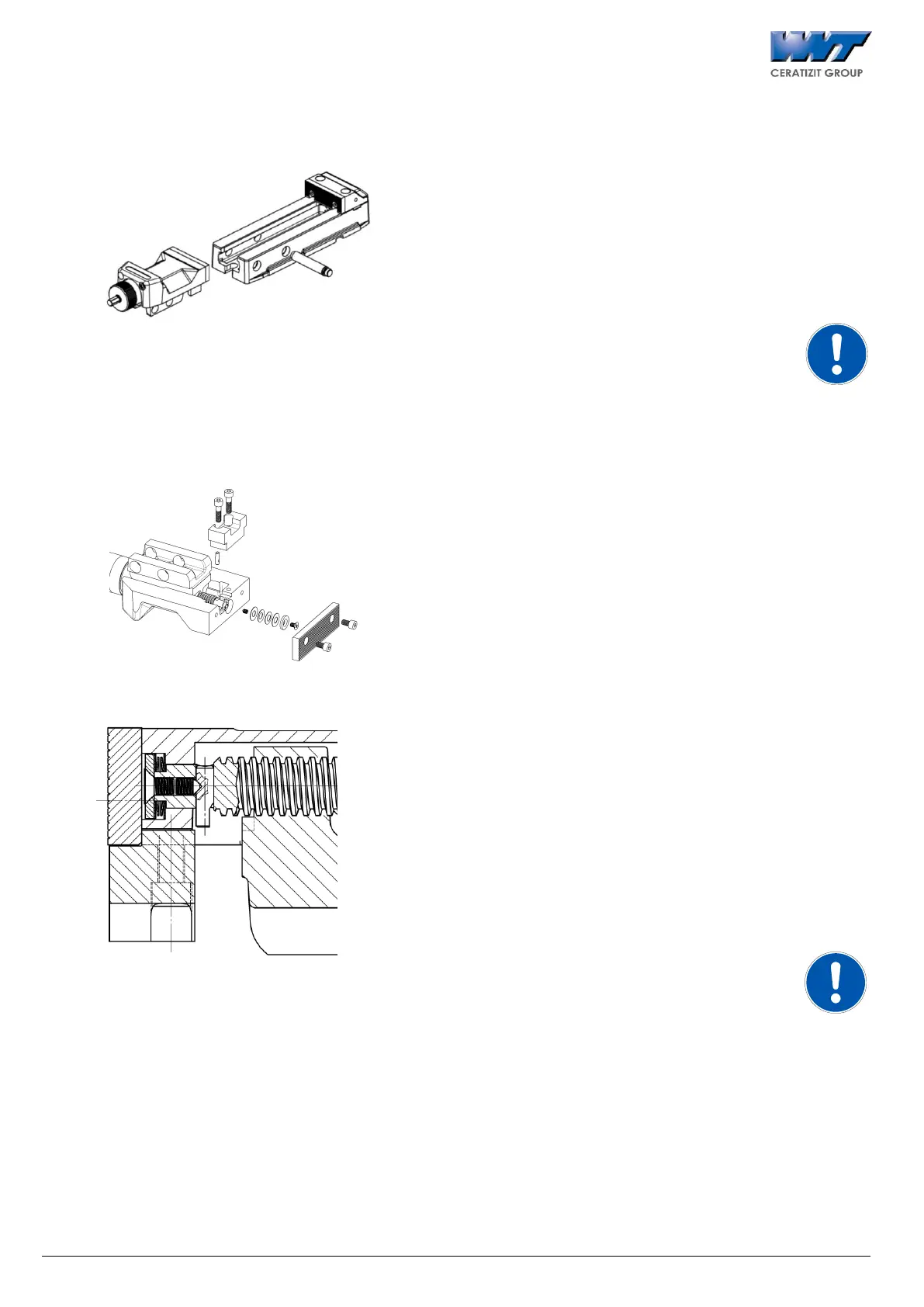 WNT
CERATIZIT GROUP