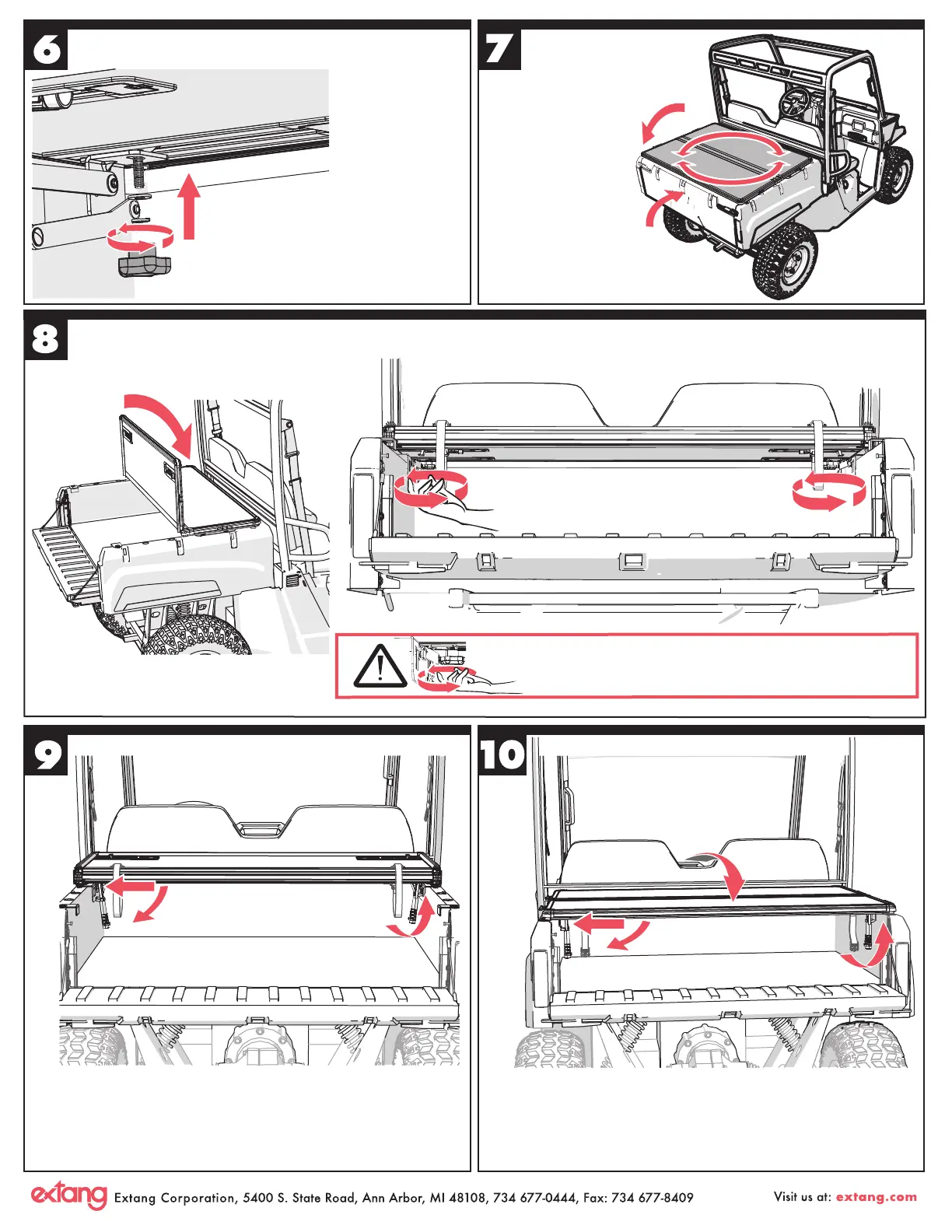 6

7

8

9

10

extang Extang Corporation, 5400 S. State Road, Ann Arbor, MI 48108, 734 677-0444, Fax: 734 677-8409

Visit us at: extang.com