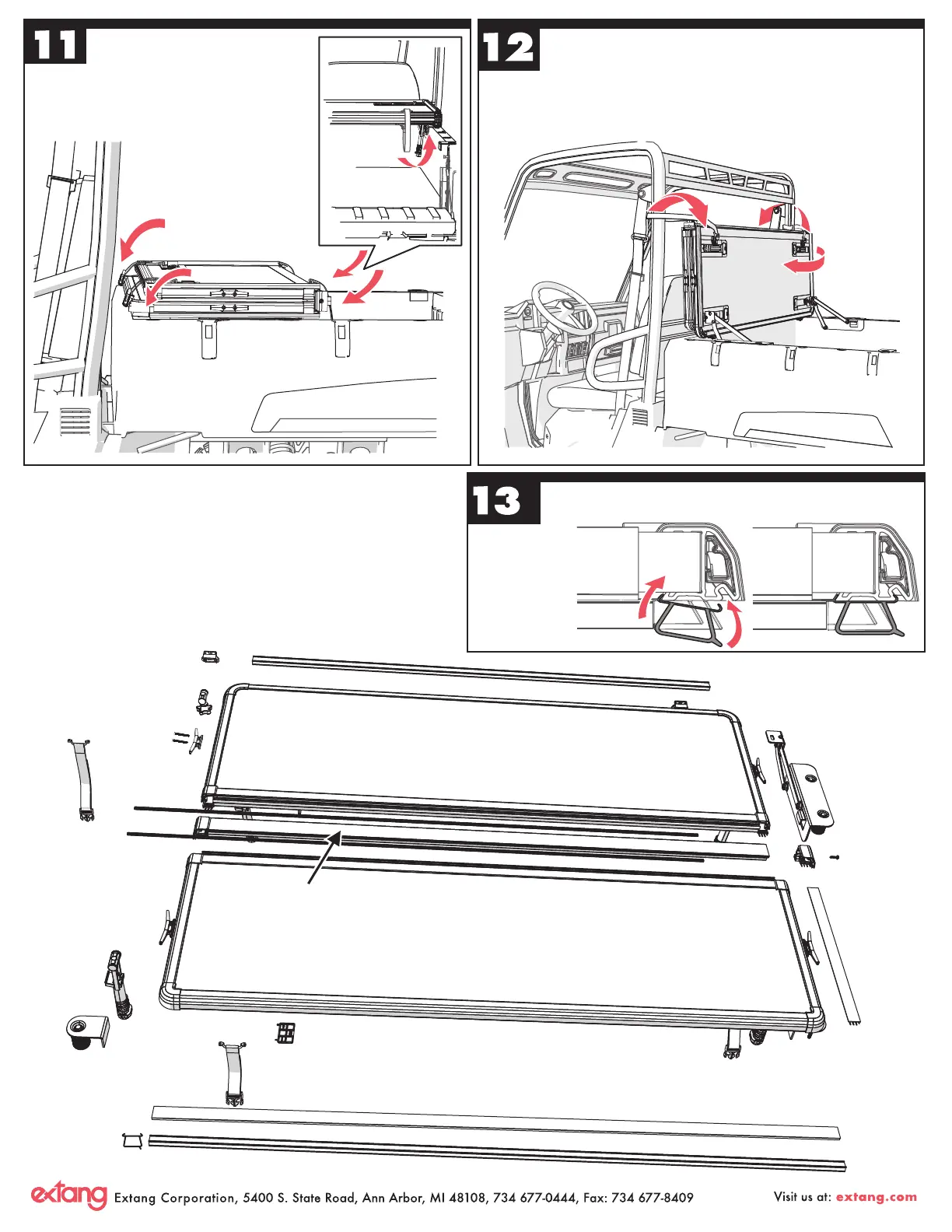 11

12

13

extang Extang Corporation, 5400 S. State Road, Ann Arbor, MI 48108, 734 677-0444, Fax: 734 677-8409

Visit us at: extang.com