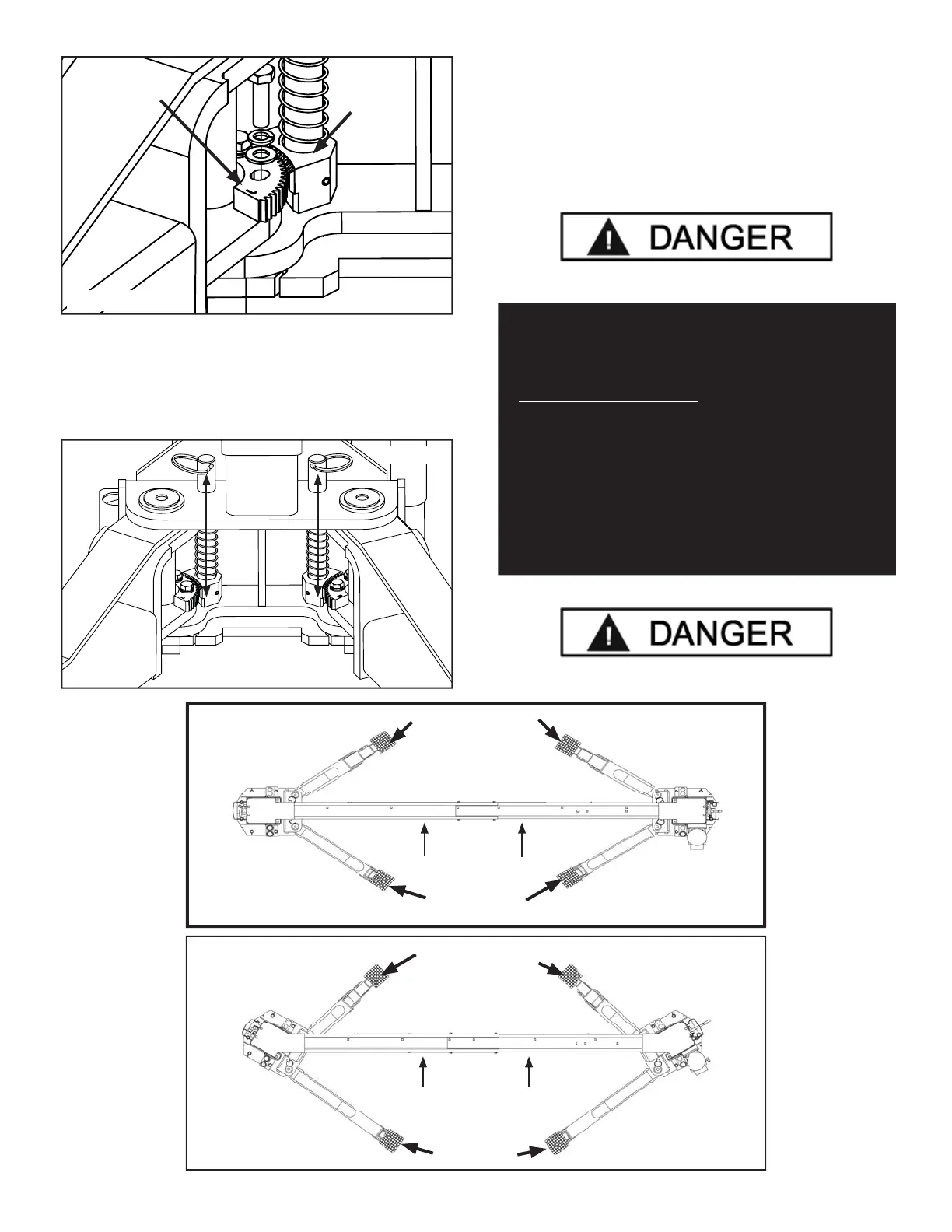 DANGER

DANGER