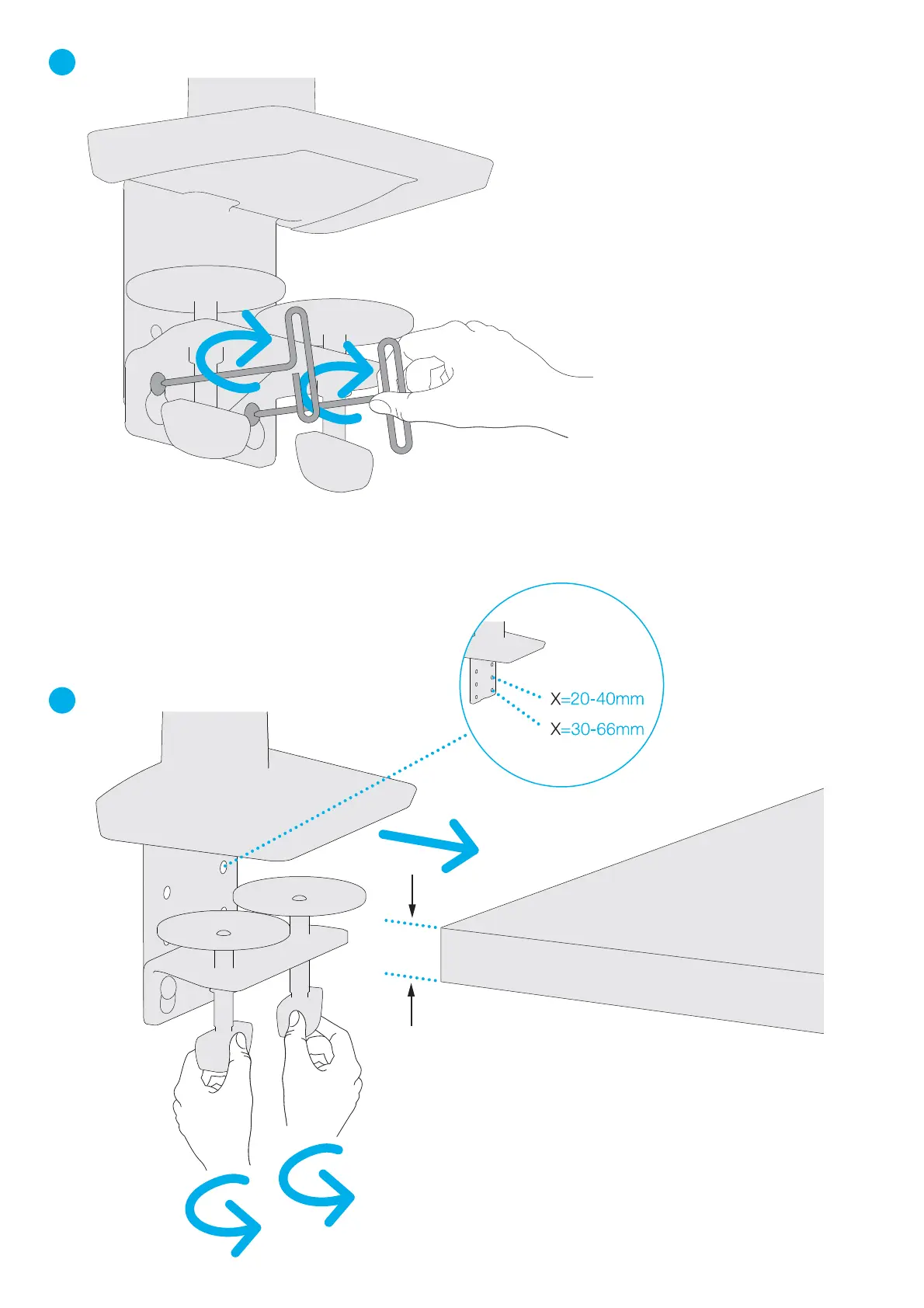 X=20-40mm

X=30-66mm