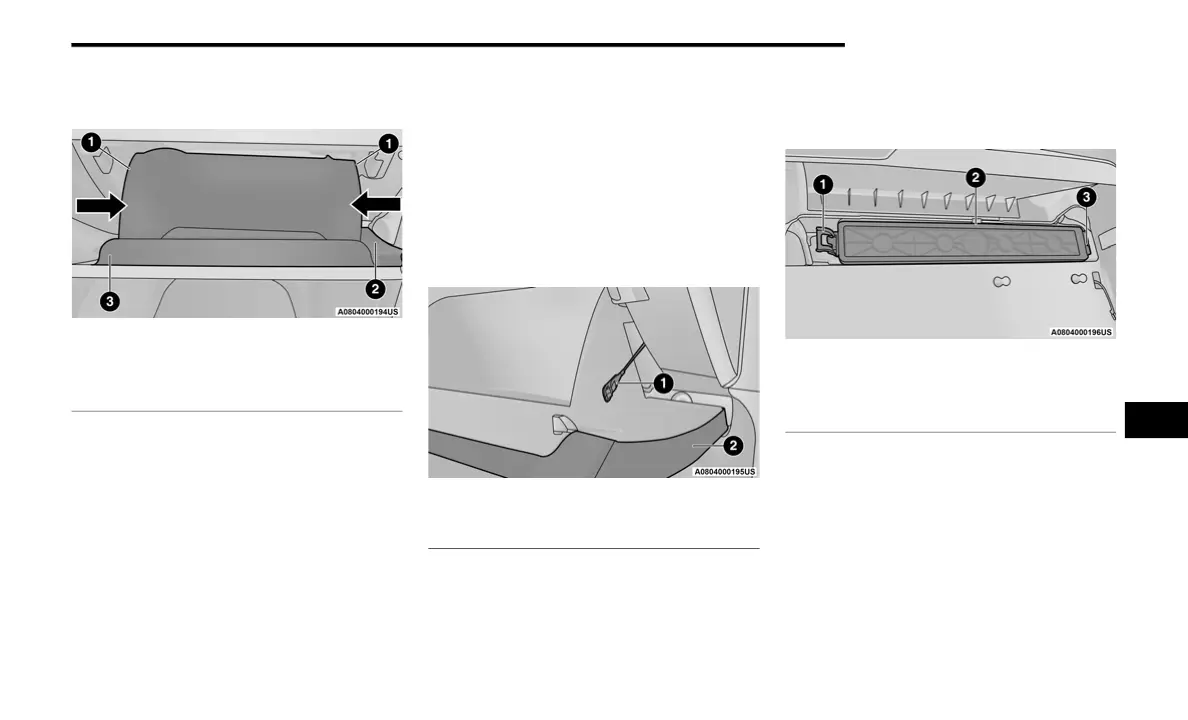 1
1
3
2
A0804000194US

1
2
A0804000195US

1
2
3
A0804000196US