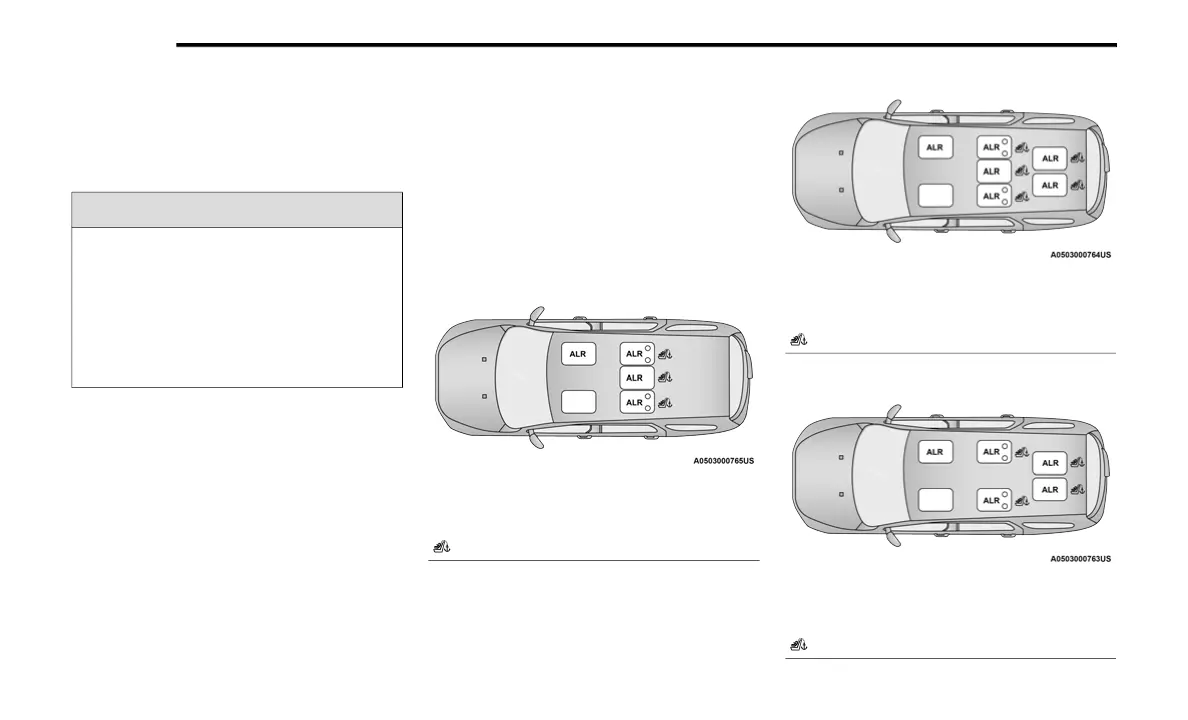 ALR

ALR

ALR

ALR

A0503000765US

ALR

ALR

ALR

ALR

ALR

ALR

A0503000764US

ALR

ALR

ALR

ALR

ALR

A0503000763US