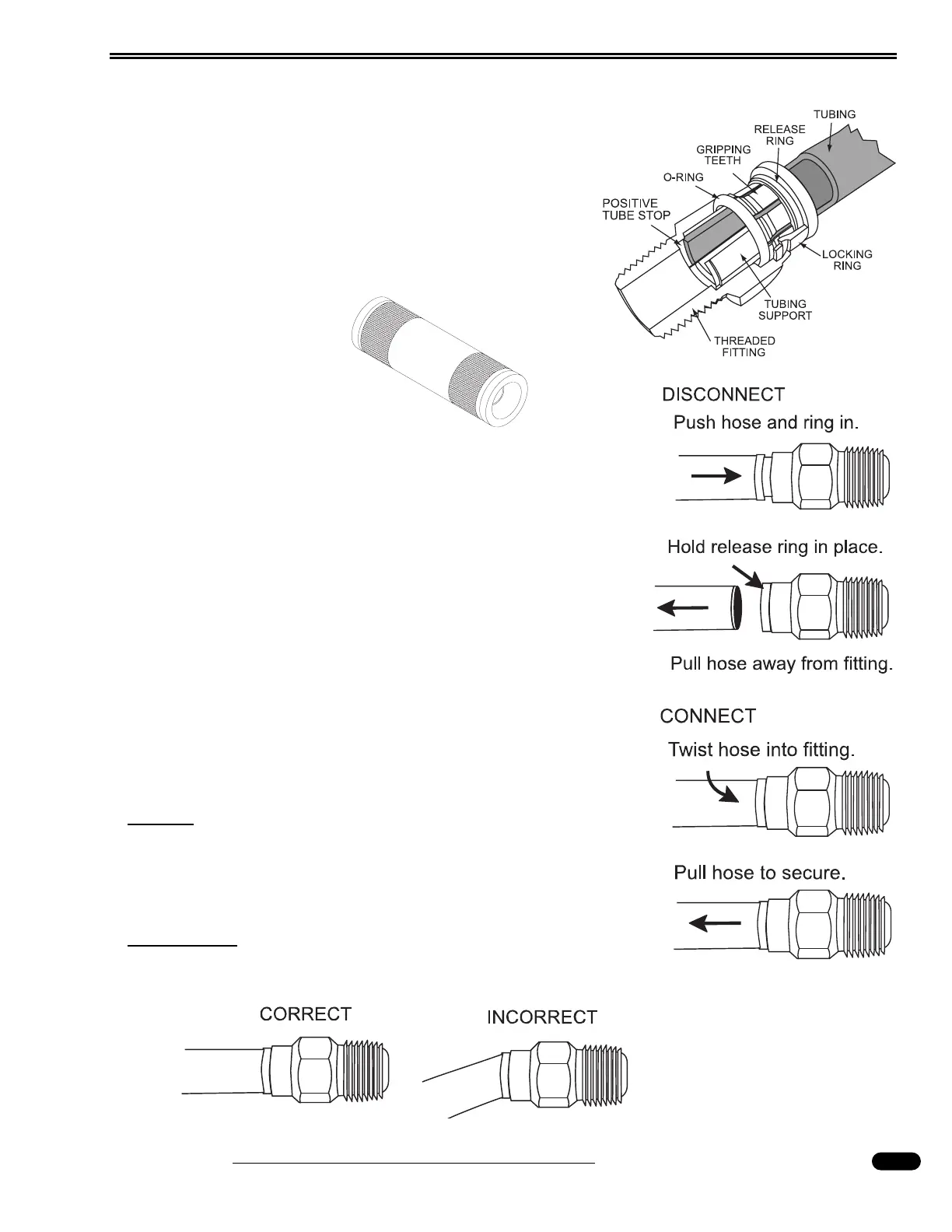 TUBING
RELEASE RING
GRIPPING TEETH
O-RING
POSITIVE TUBE STOP
LOCKING RING
TUBING SUPPORT
THREADED FITTING

DISCONNECT
Push hose and ring in.

Hold release ring in place.

Pull hose away from fitting.

CONNECT
Twist hose into fitting.

Pull hose to secure.

CORRECT

INCORRECT