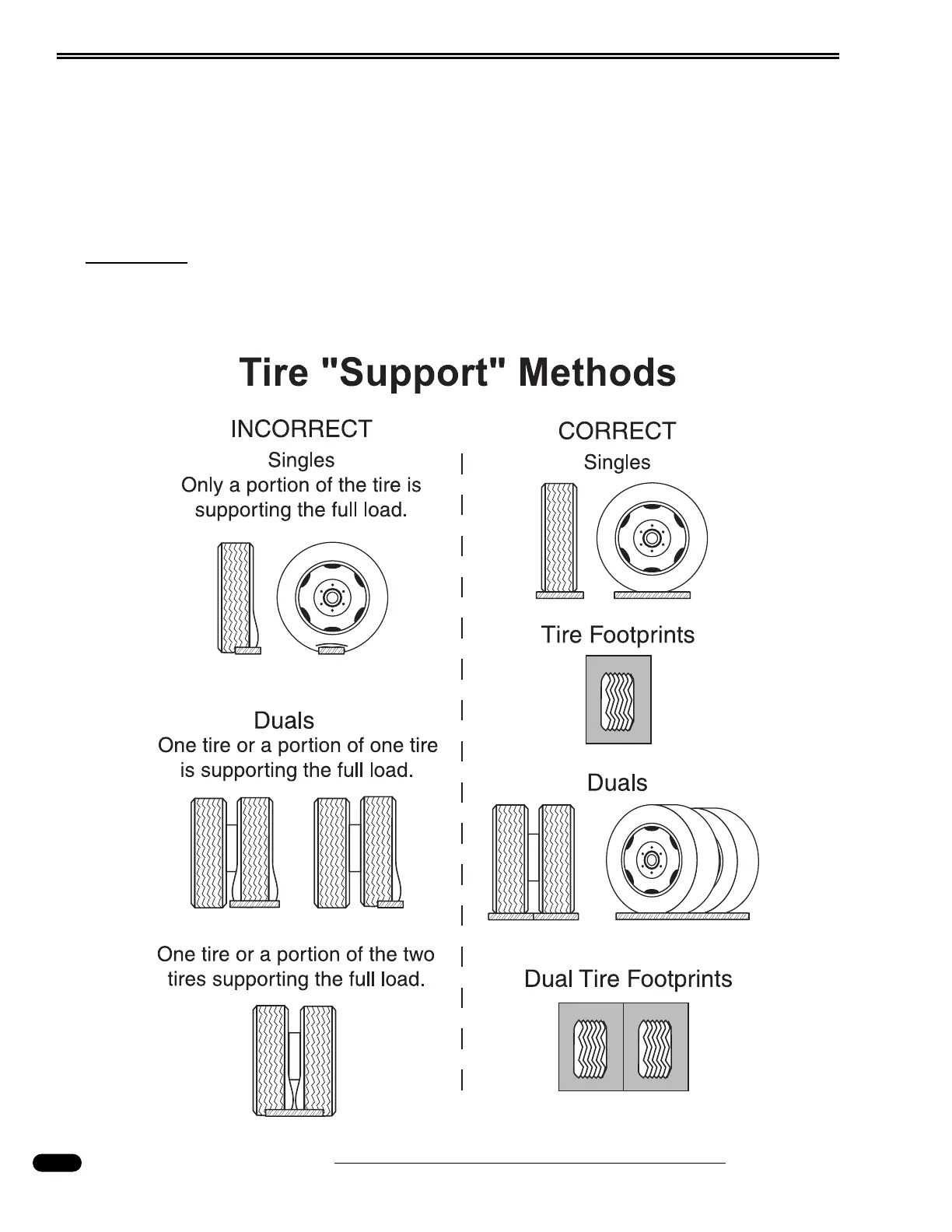 Tire "Support" Methods

INCORRECT

Singles
Only a portion of the tire is supporting the full load.

Duals
One tire or a portion of one tire is supporting the full load.

One tire or a portion of the two tires supporting the full load.

CORRECT

Singles

Tire Footprints

Duals

Dual Tire Footprints