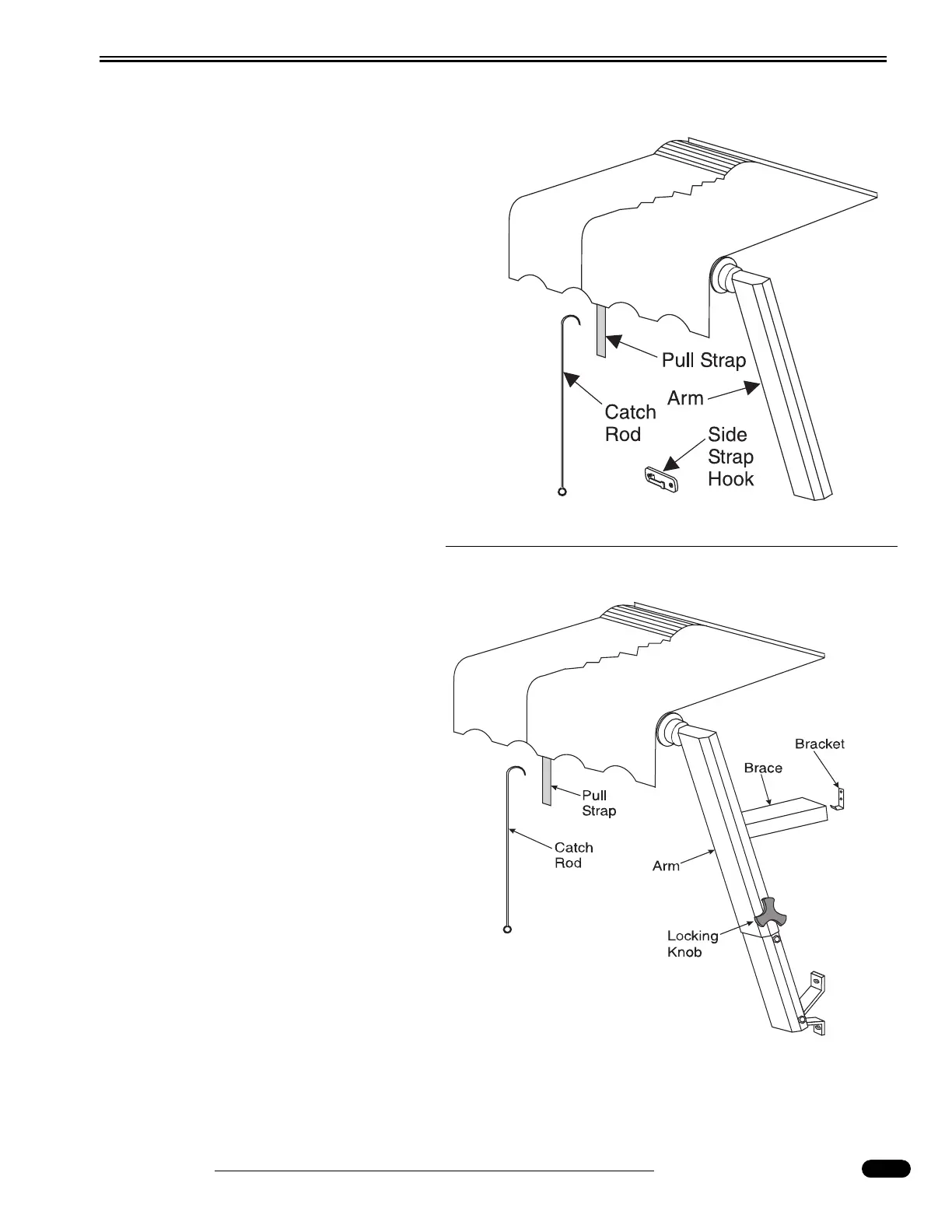 Pull Strap

Arm

Catch Rod

Side Strap Hook

Bracket

Brace

Pull Strap

Catch Rod

Arm

Locking Knob