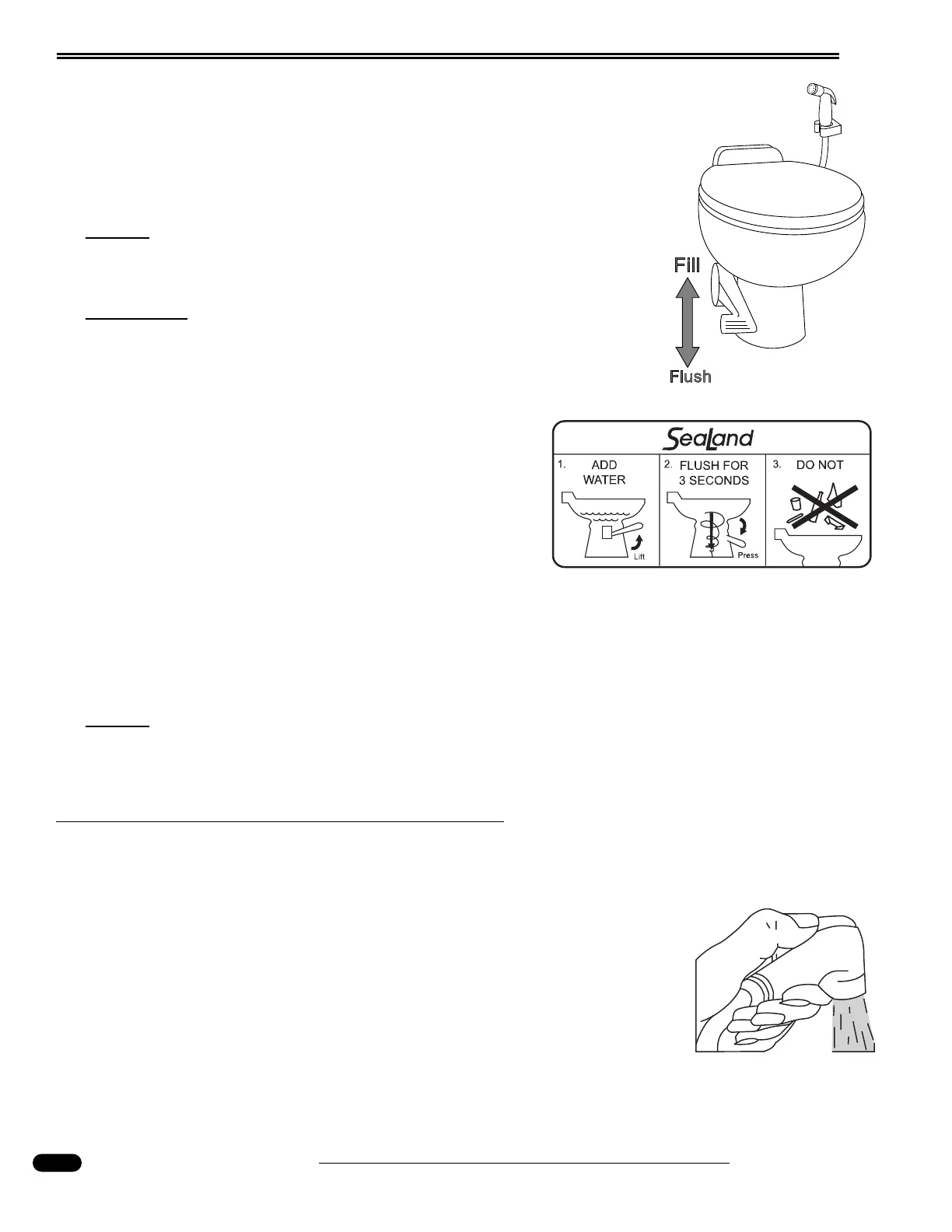 Fill

Flush

SeaLand

1. ADD WATER

Lift

2. FLUSH FOR 3 SECONDS

Press

3. DO NOT