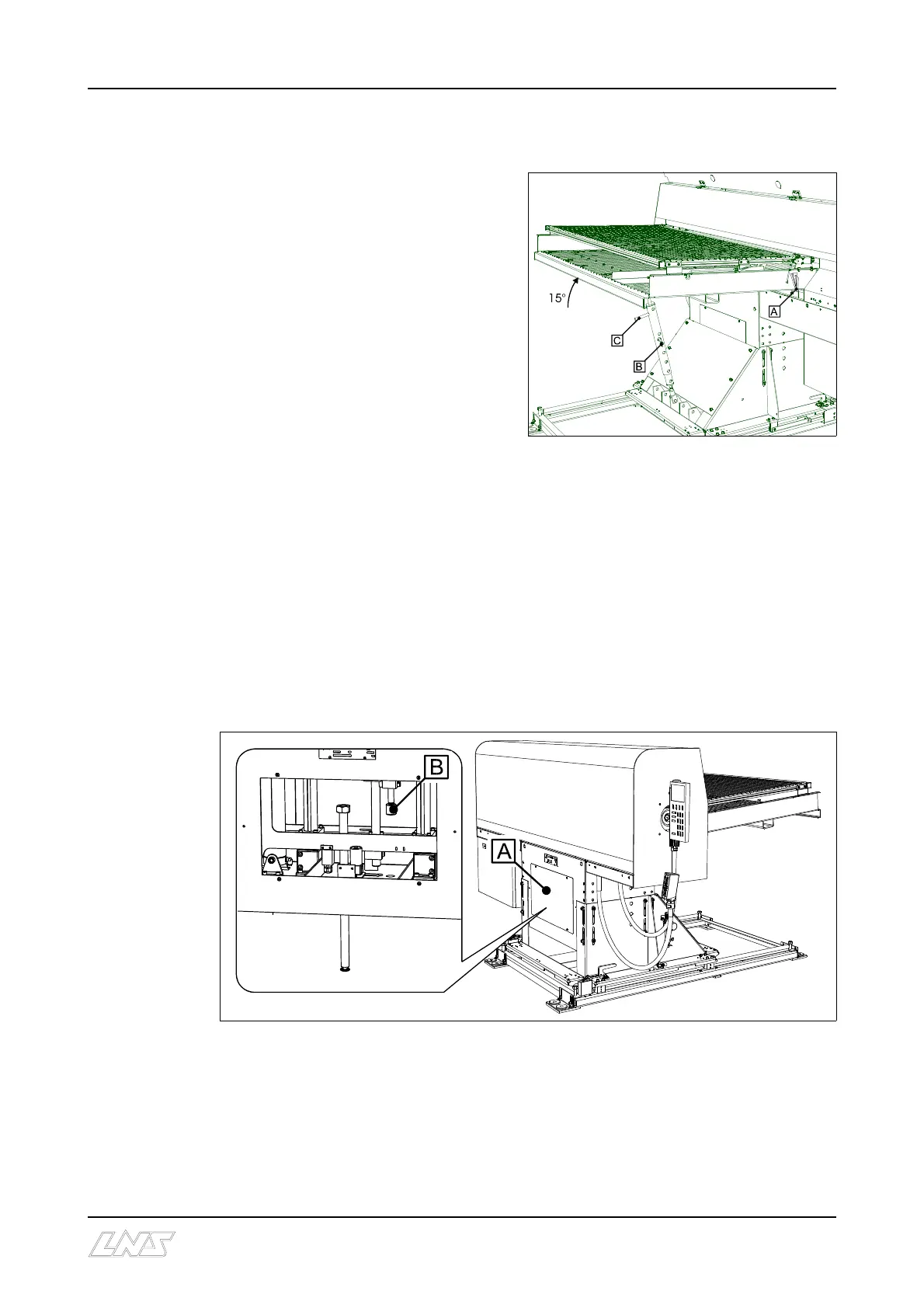 15°

A

C

B

B

A

LNS