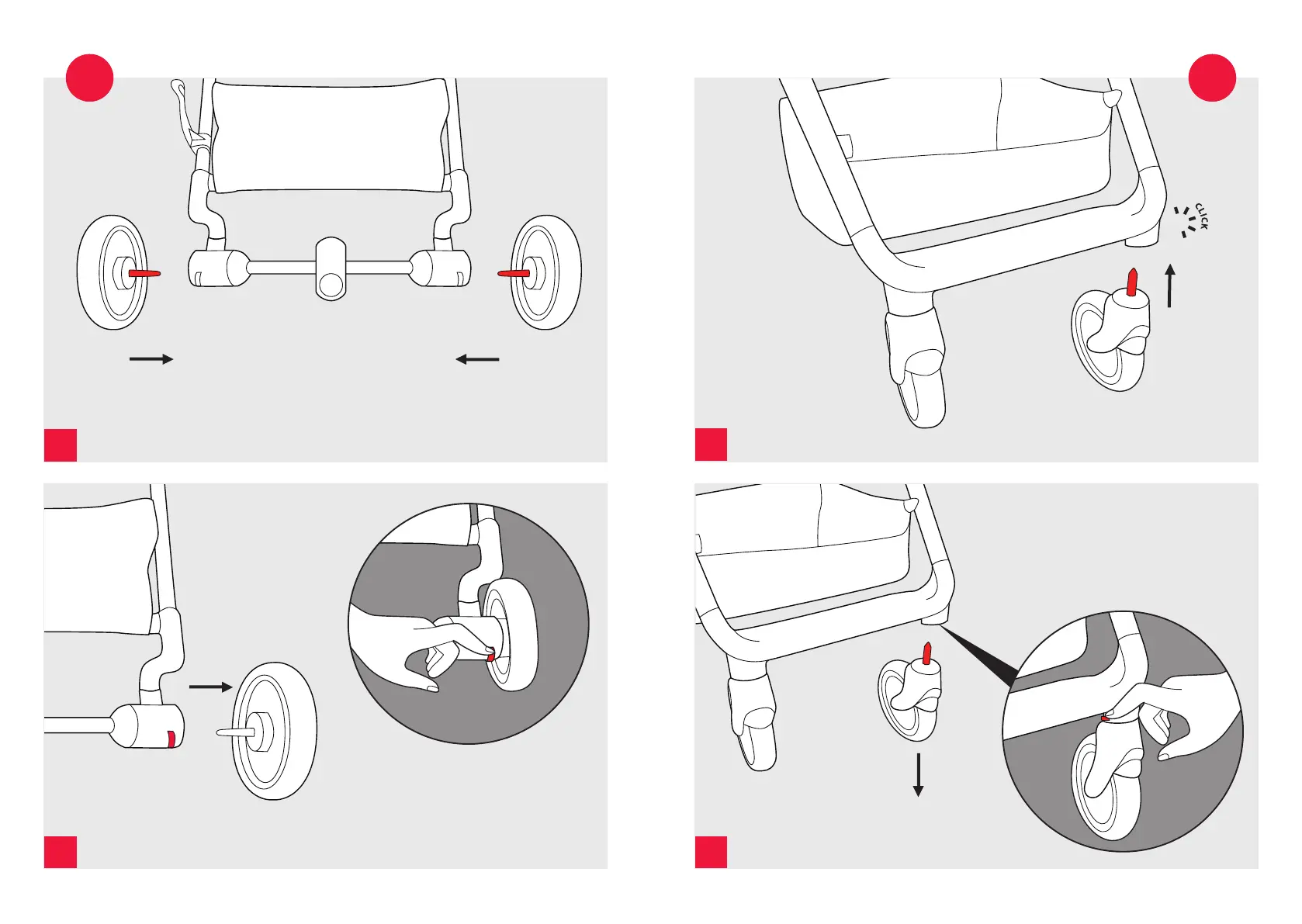 CLICK