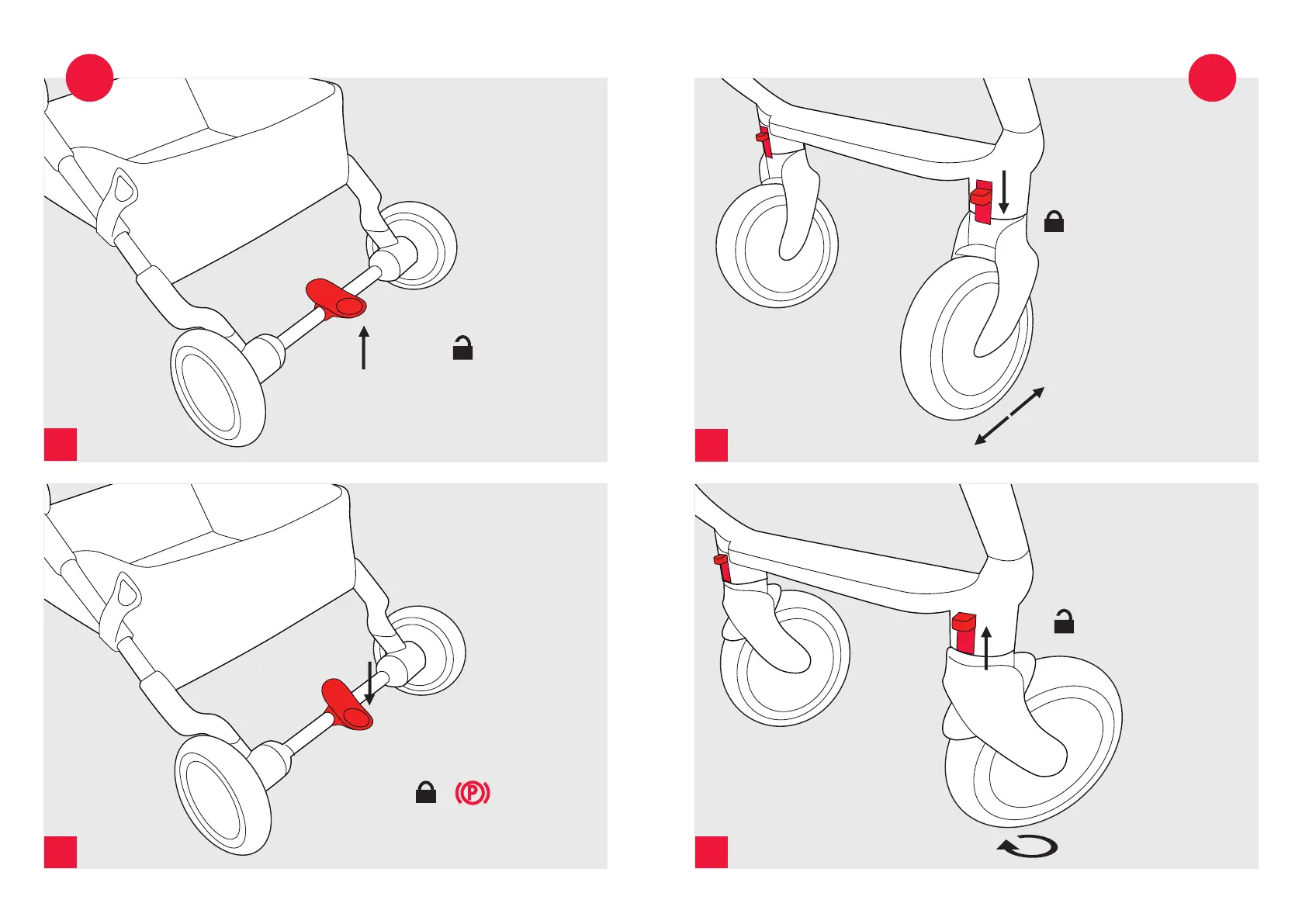 P