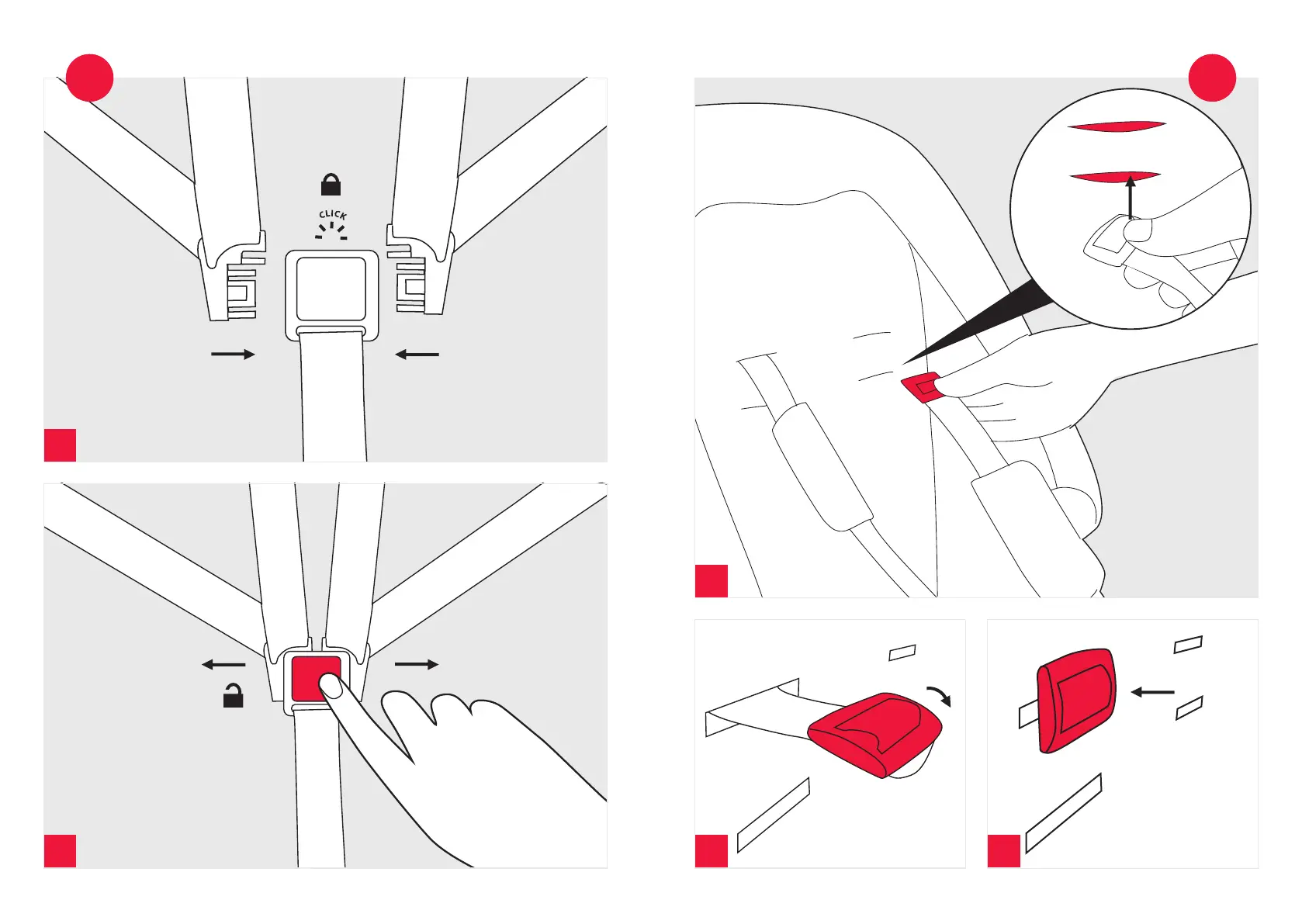 CLICK