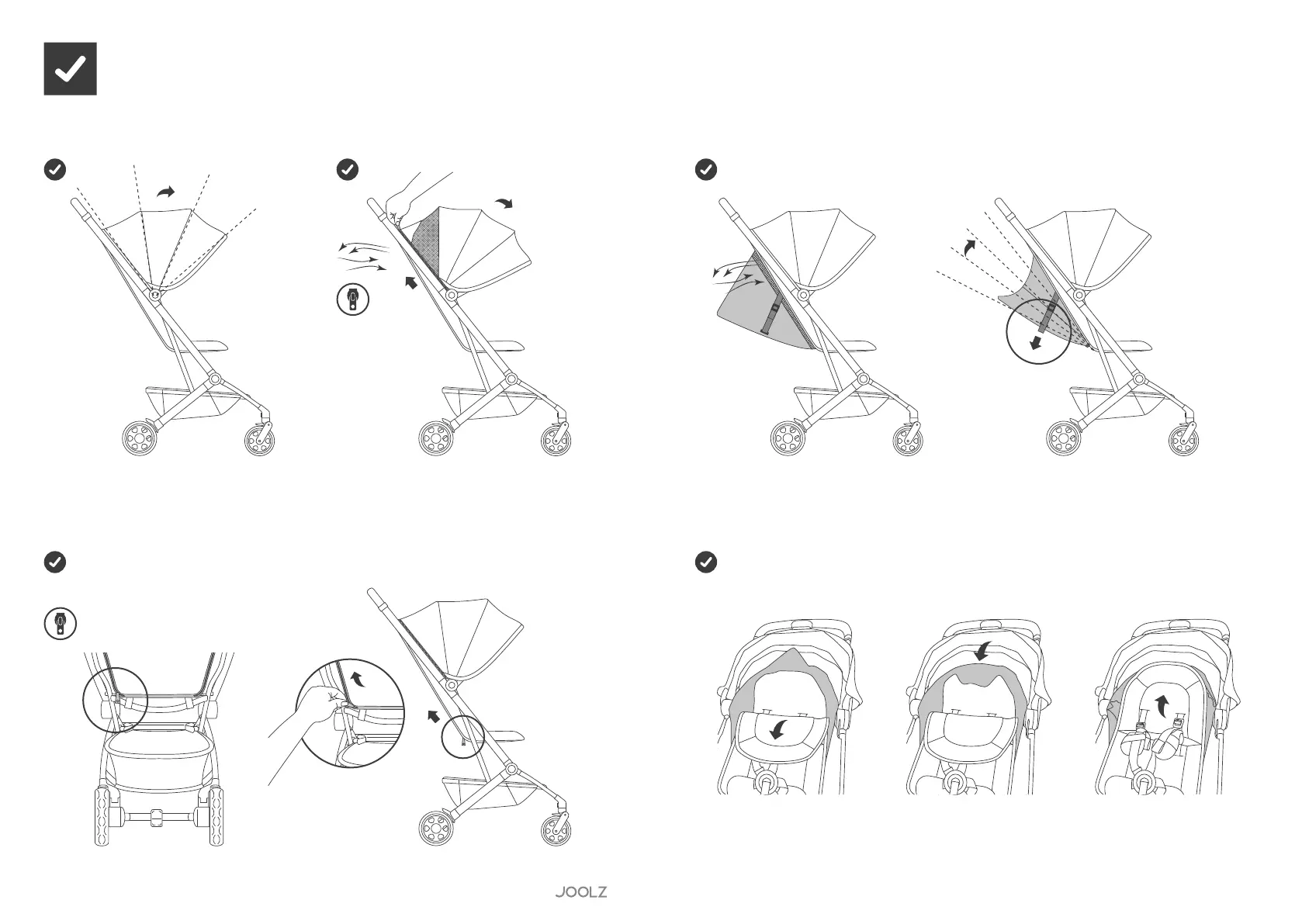 JOOLZ