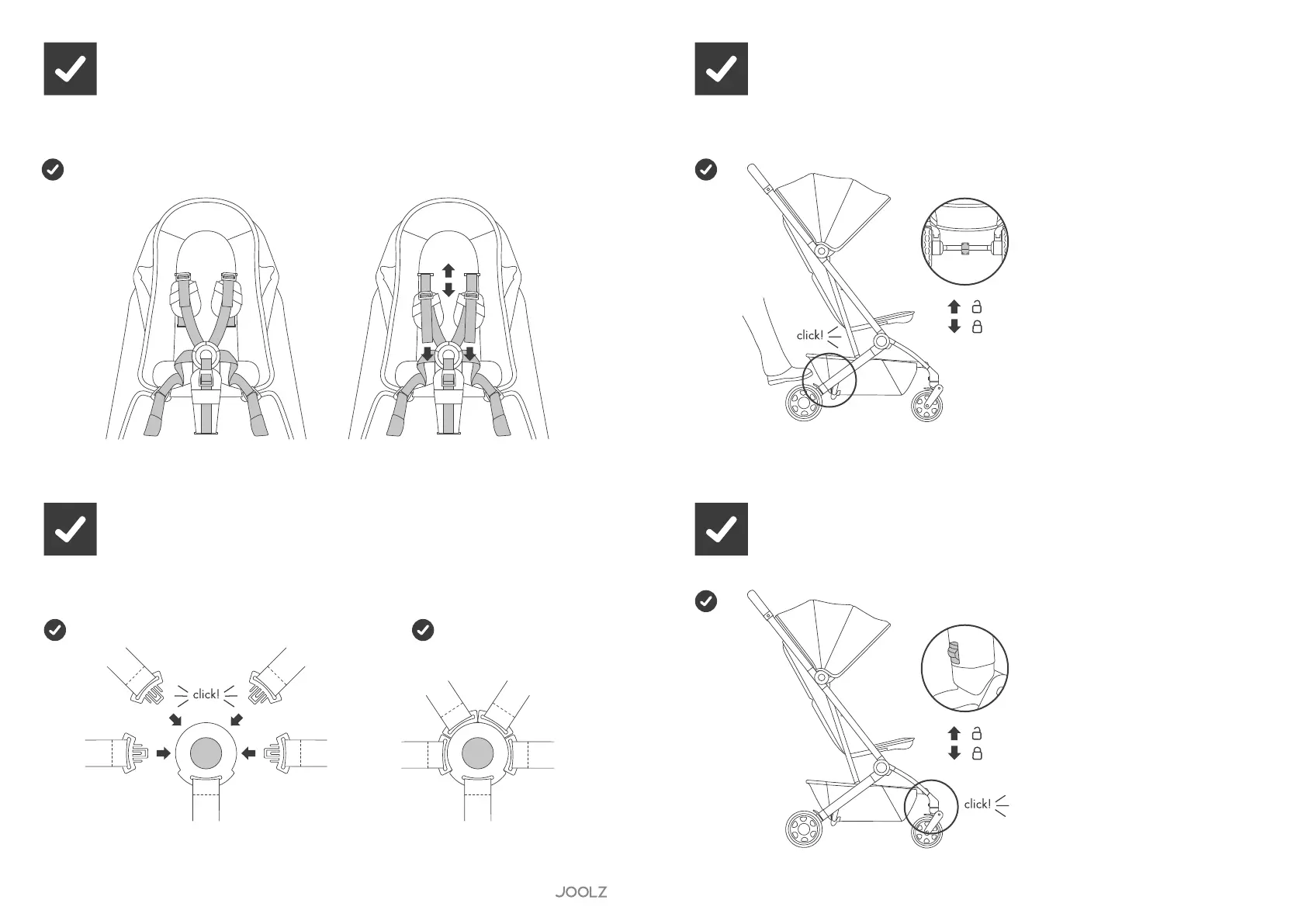 click!

click!

click!

JOOLZ