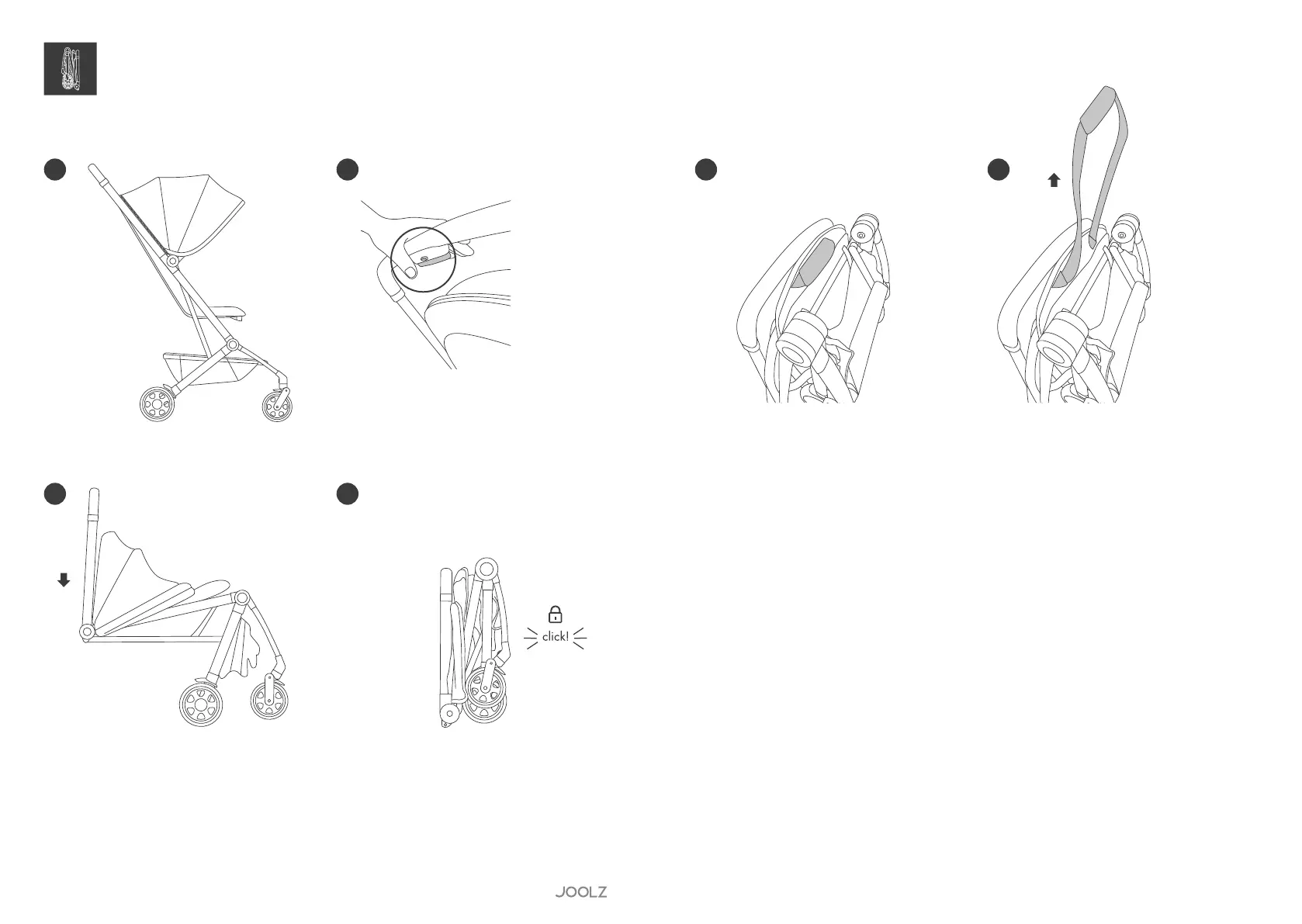 click!

JOOLZ