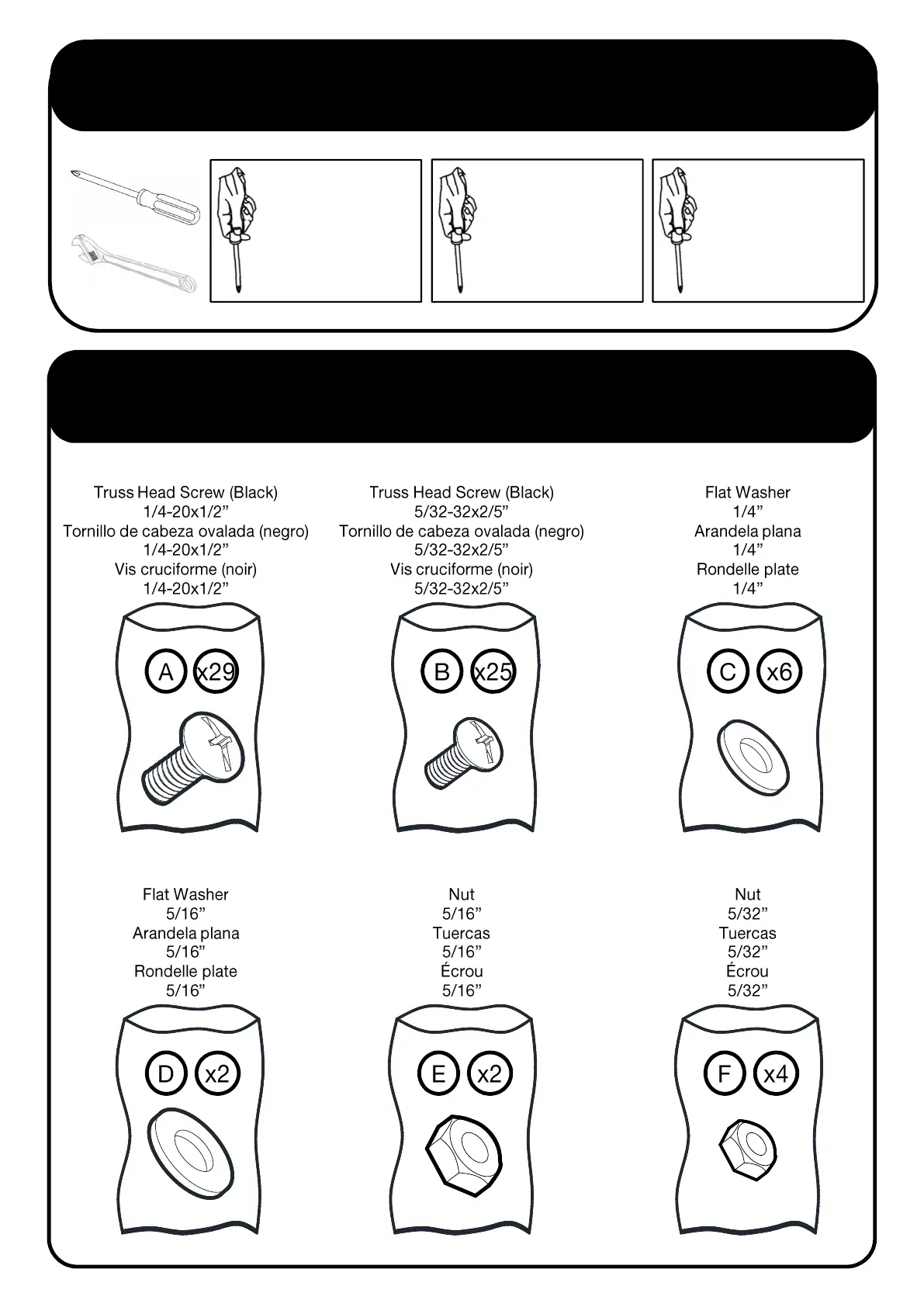 Truss Head Screw (Black)
1/4-20x1/2”
Tornillo de cabeza ovalada (negro)
1/4-20x1/2”
Vis cruciforme (noir)
1/4-20x1/2”

A x29

Truss Head Screw (Black)
5/32-32x2/5”
Tornillo de cabeza ovalada (negro)
5/32-32x2/5”
Vis cruciforme (noir)
5/32-32x2/5”

B x25

Flat Washer
1/4”
Arandela plana
1/4”
Rondelle plate
1/4”

C x6

Flat Washer
5/16”
Arandela plana
5/16”
Rondelle plate
5/16”

D x2

Nut
5/16”
Tuercas
5/16”
Écrou
5/16”

E x2

Nut
5/32”
Tuercas
5/32”
Écrou
5/32”

F x4