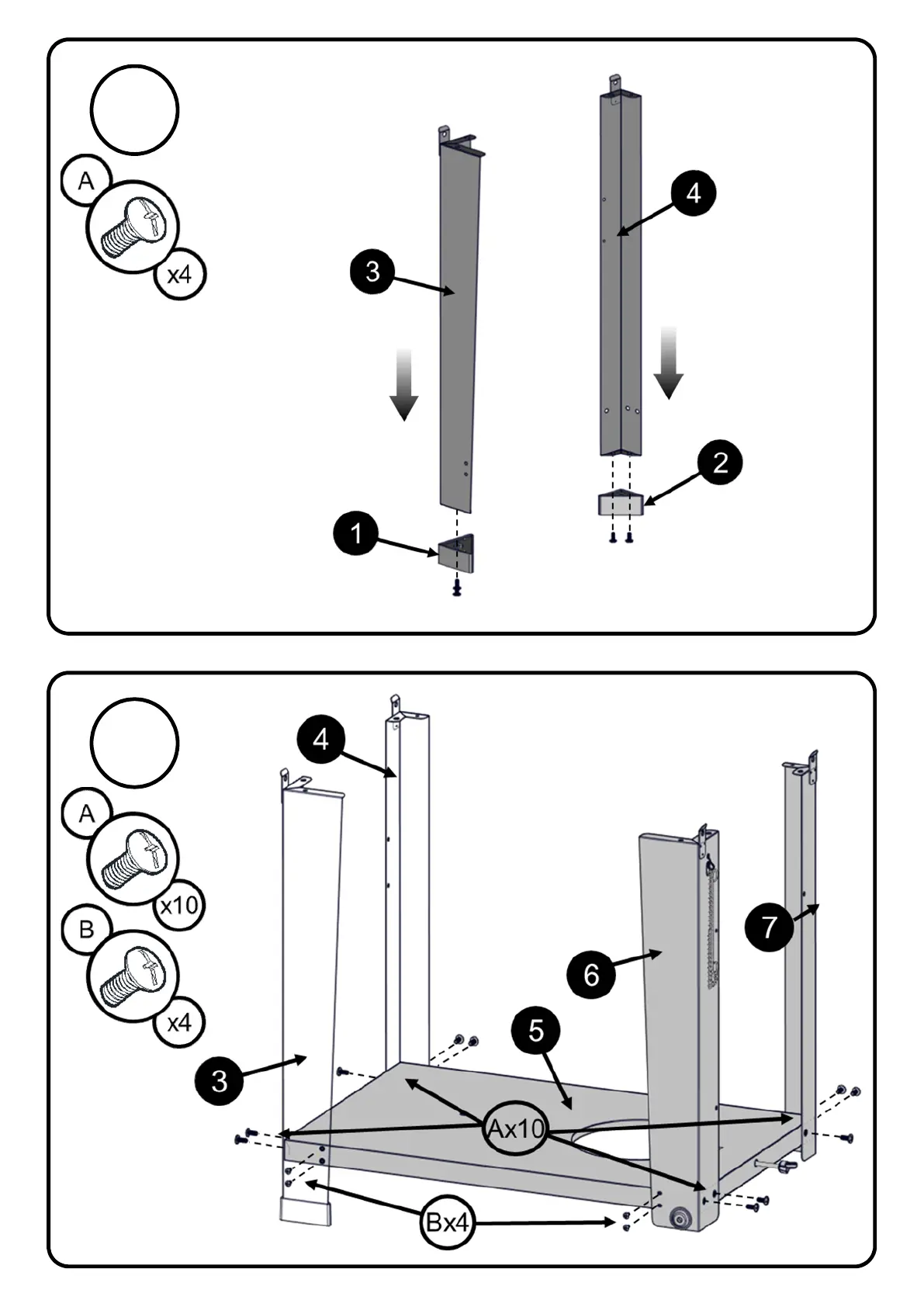 A
x4
3
4
1
2

A
x10
B
x4
4
3
5
6
7
Ax10
Bx4