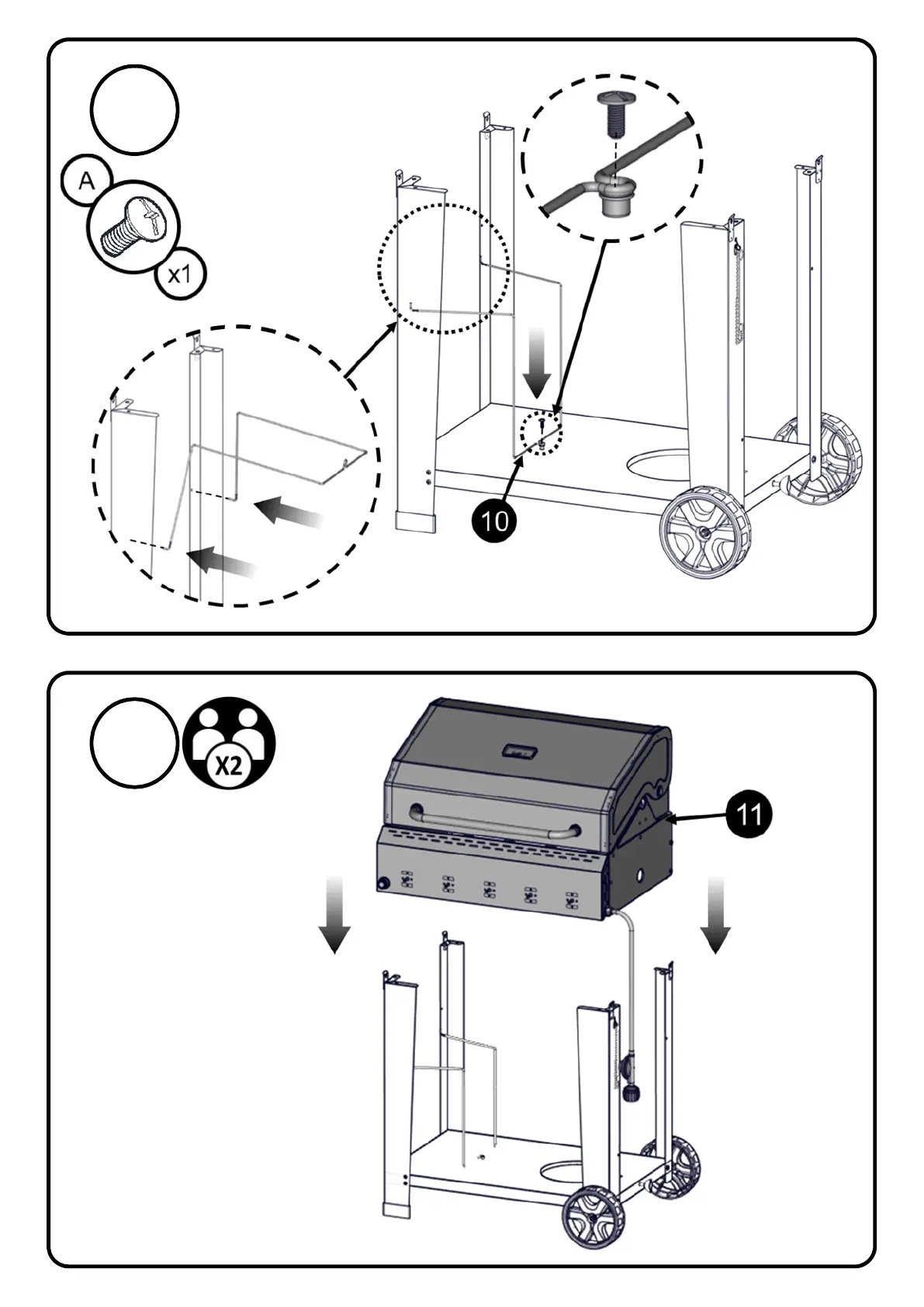 A

x1

10

X2

11