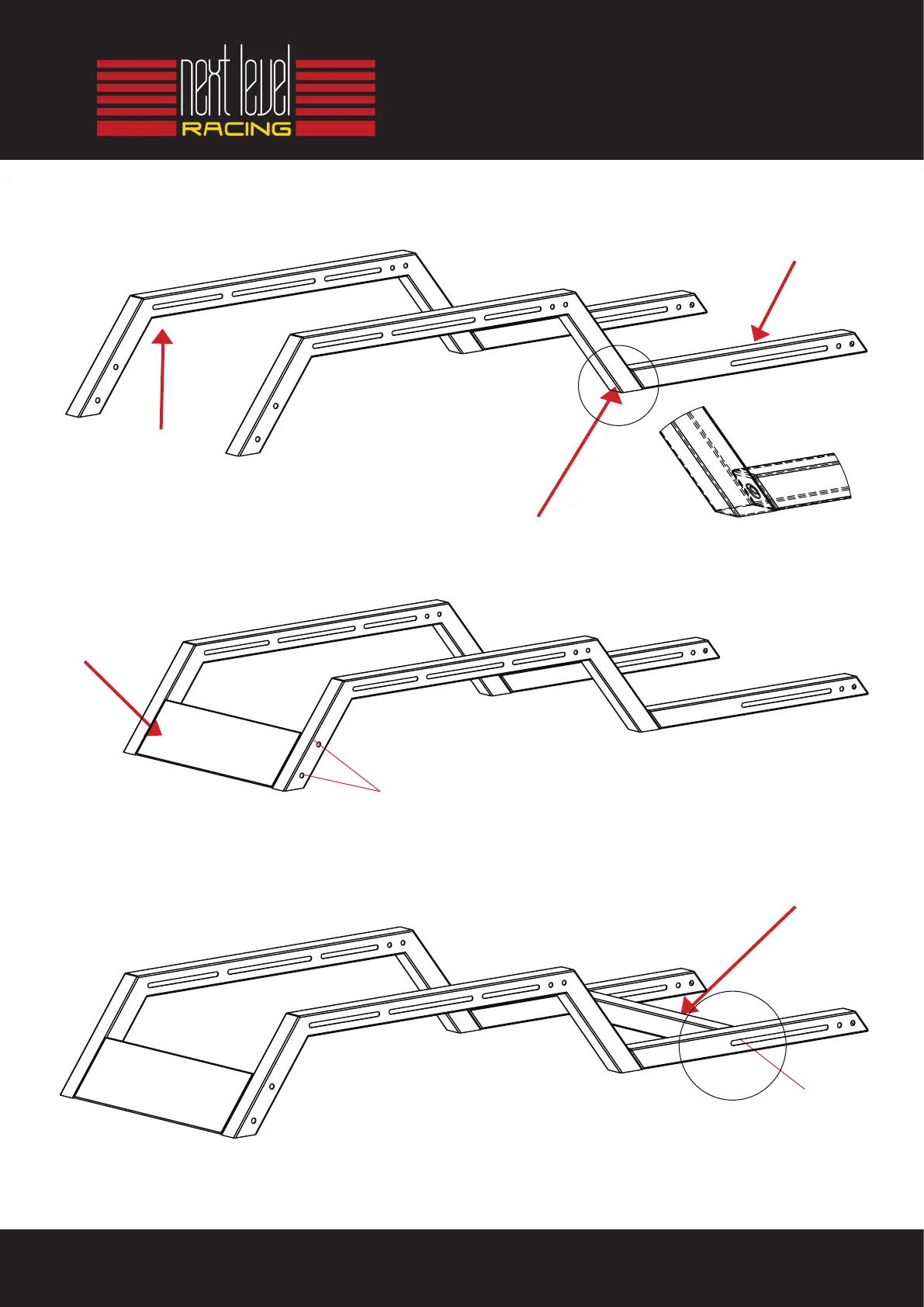 next level
RACING