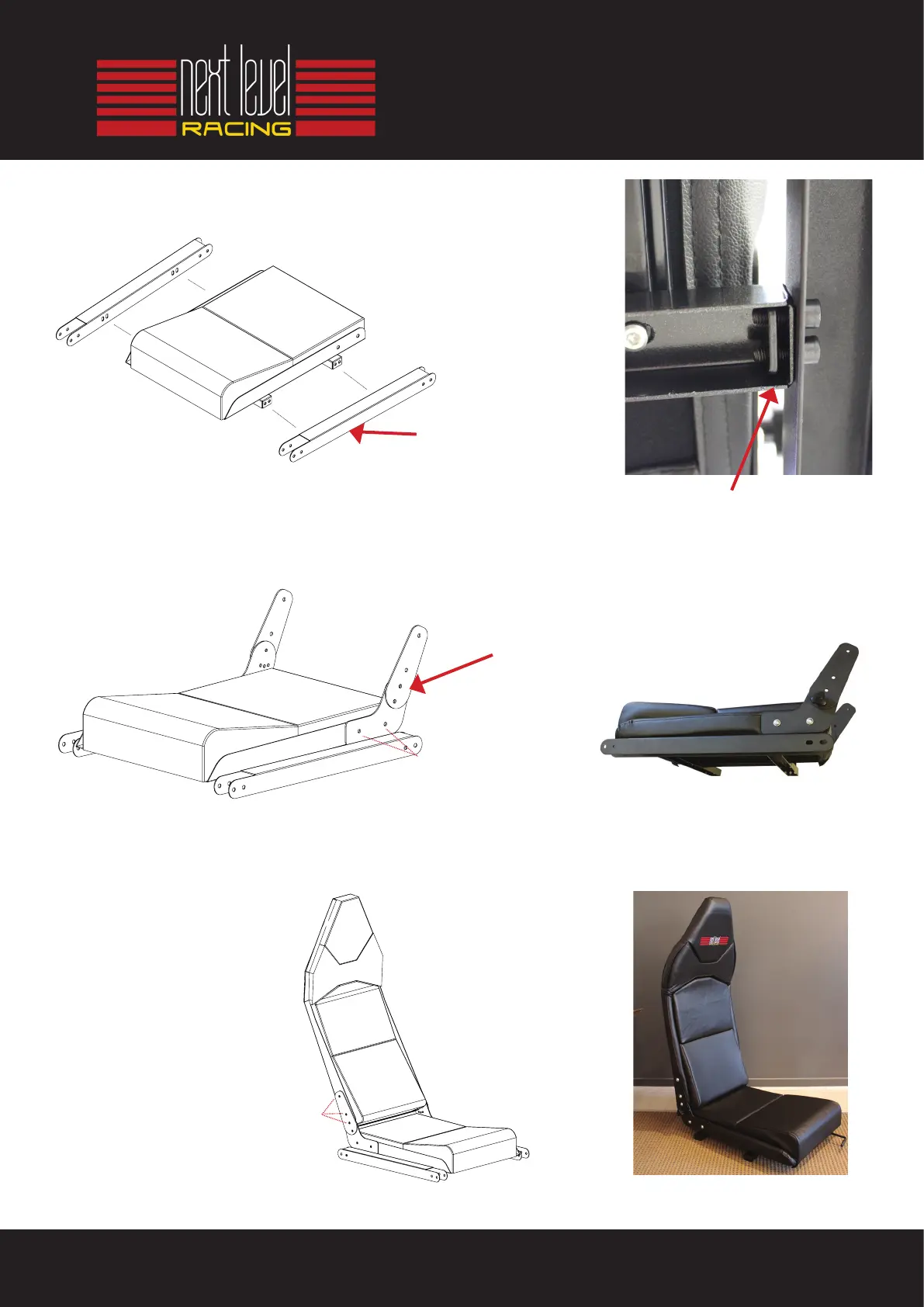 next level
RACING