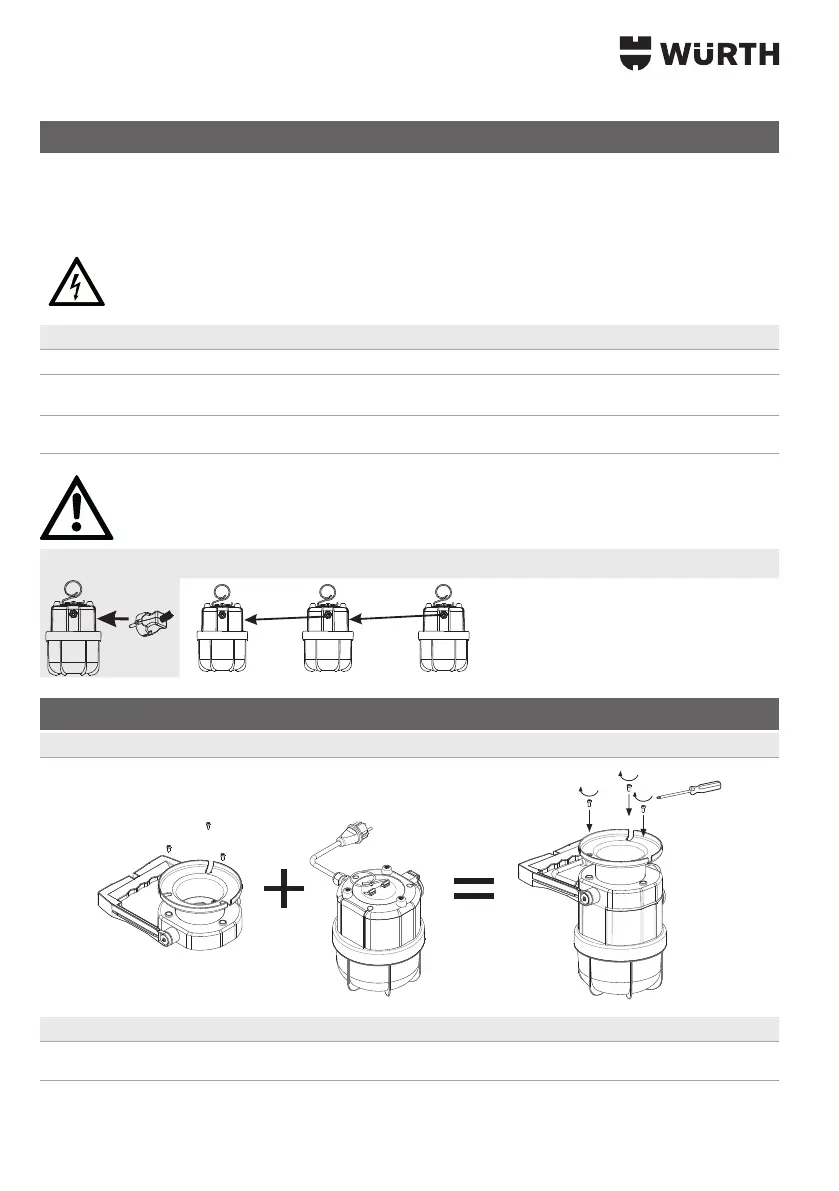 WÜRTH