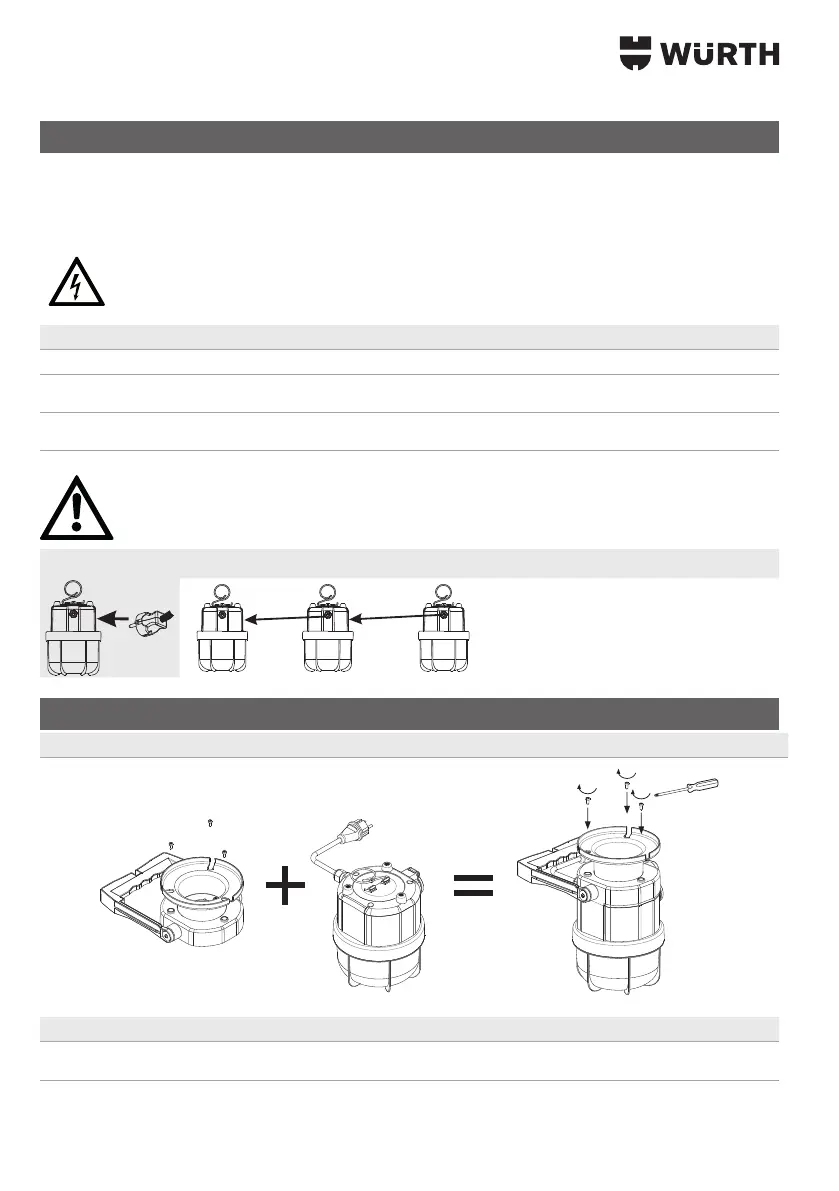 WÜRTH