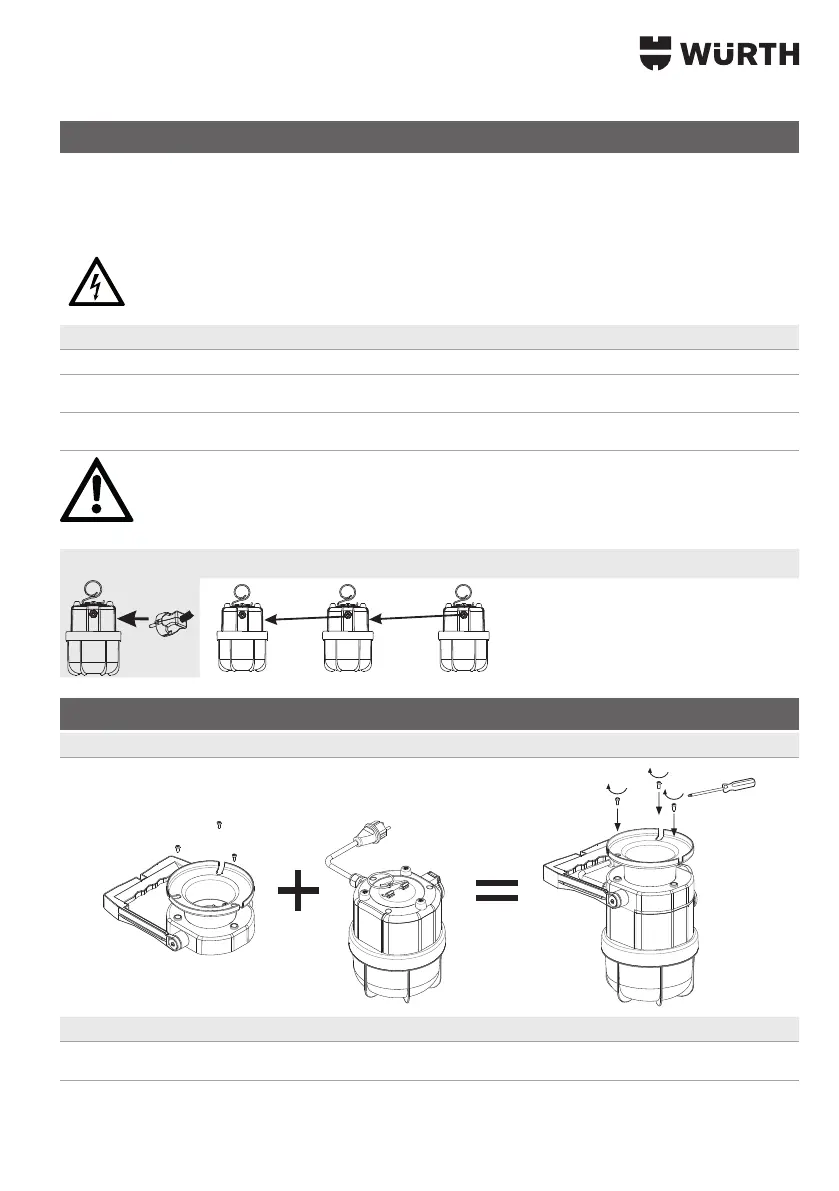 WÜRTH