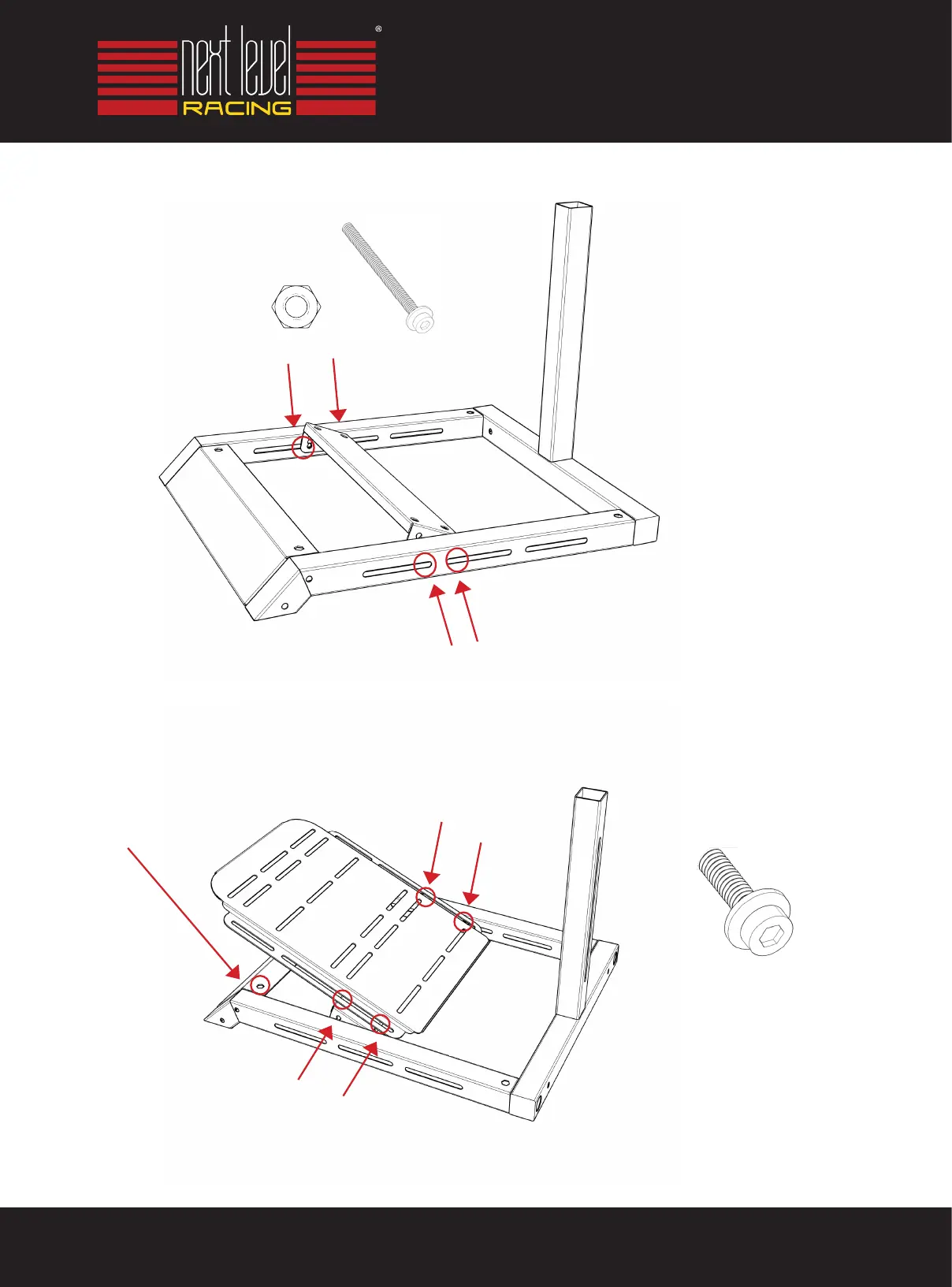 next level
RACING
®