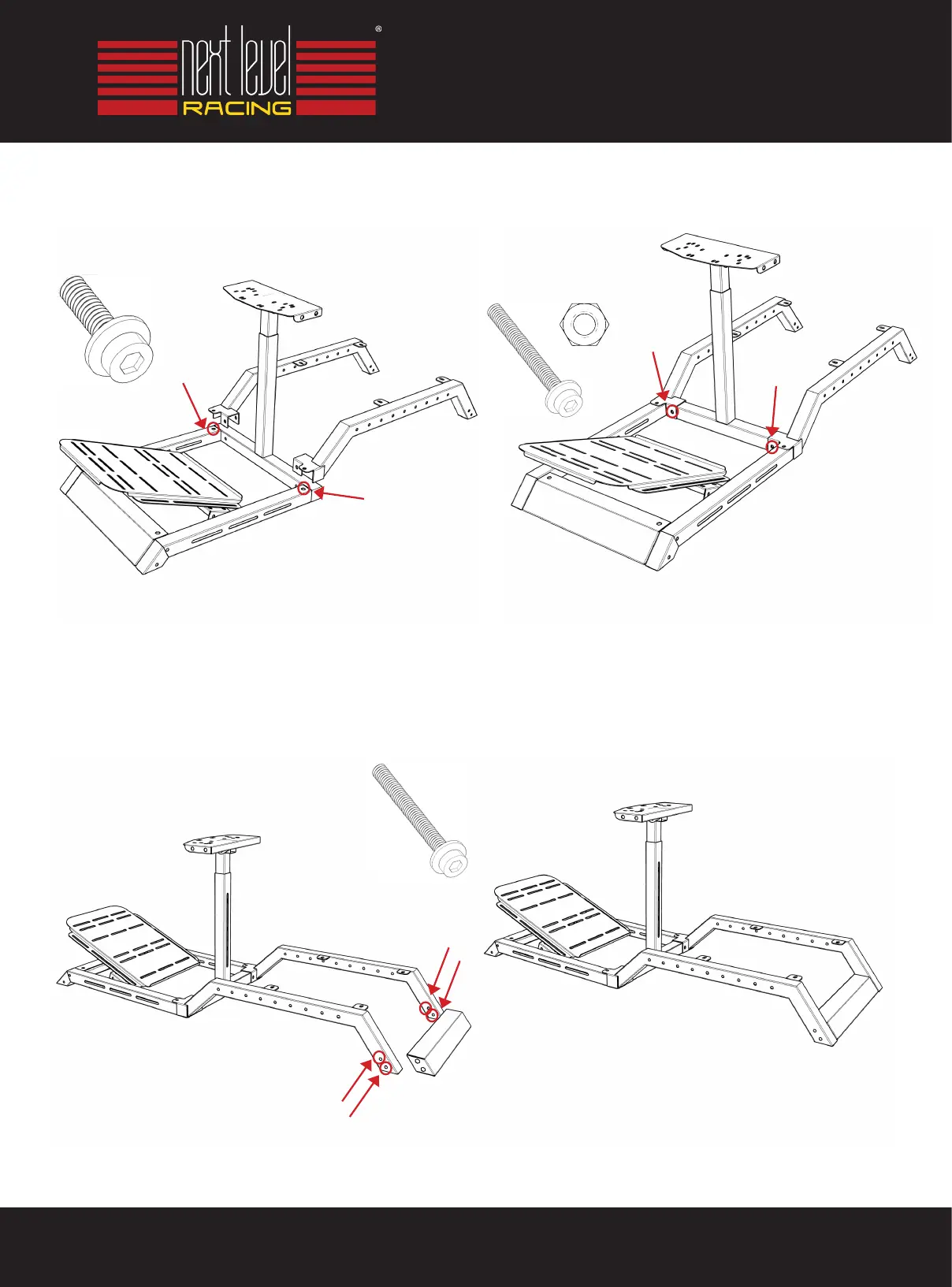 next level
RACING
®