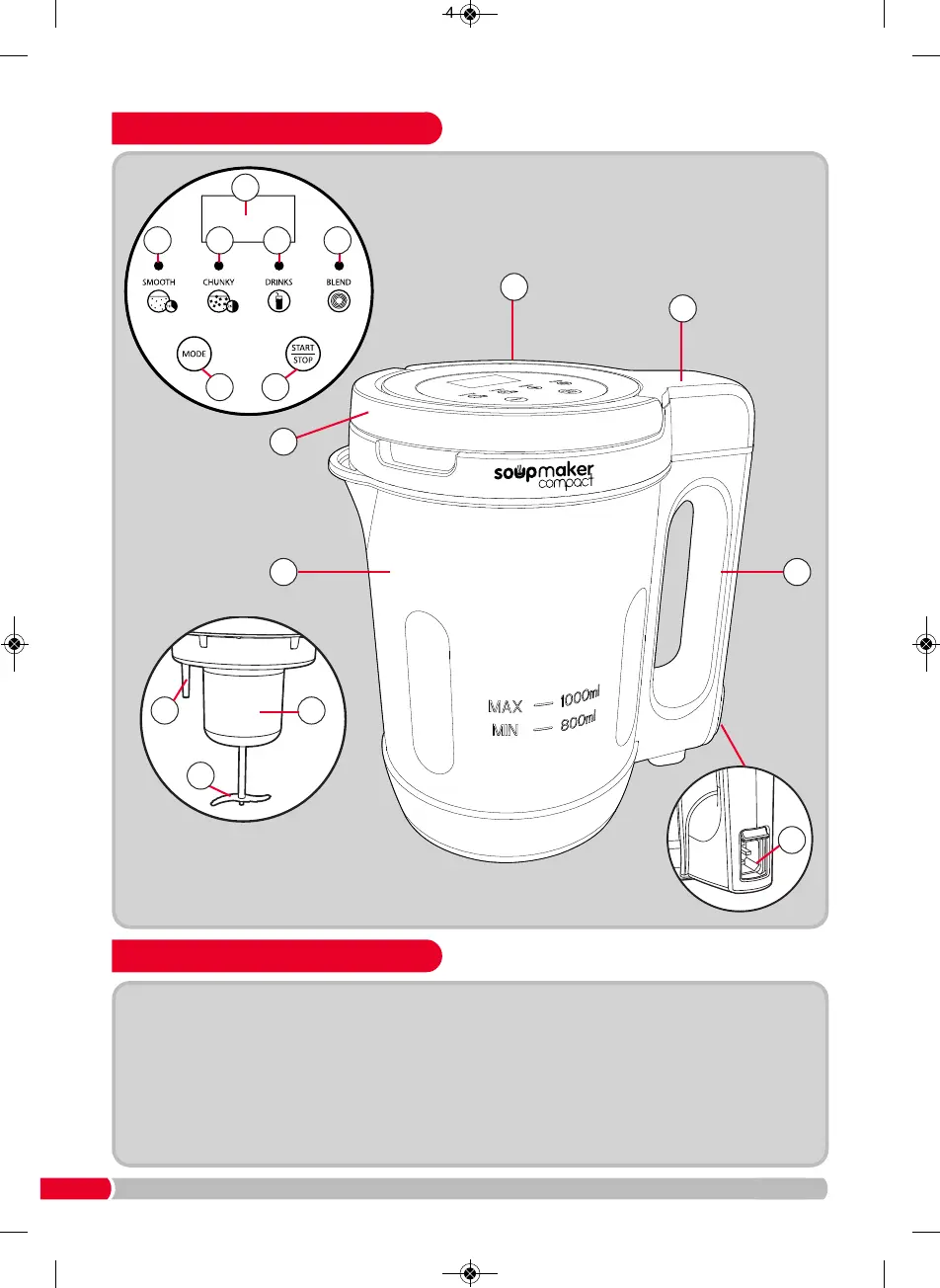 4

SMOOTH CHUNKY DRINKS BLEND

MODE

START
STOP

soupmaker
compact

MAX — 1000ml
MIN — 800ml