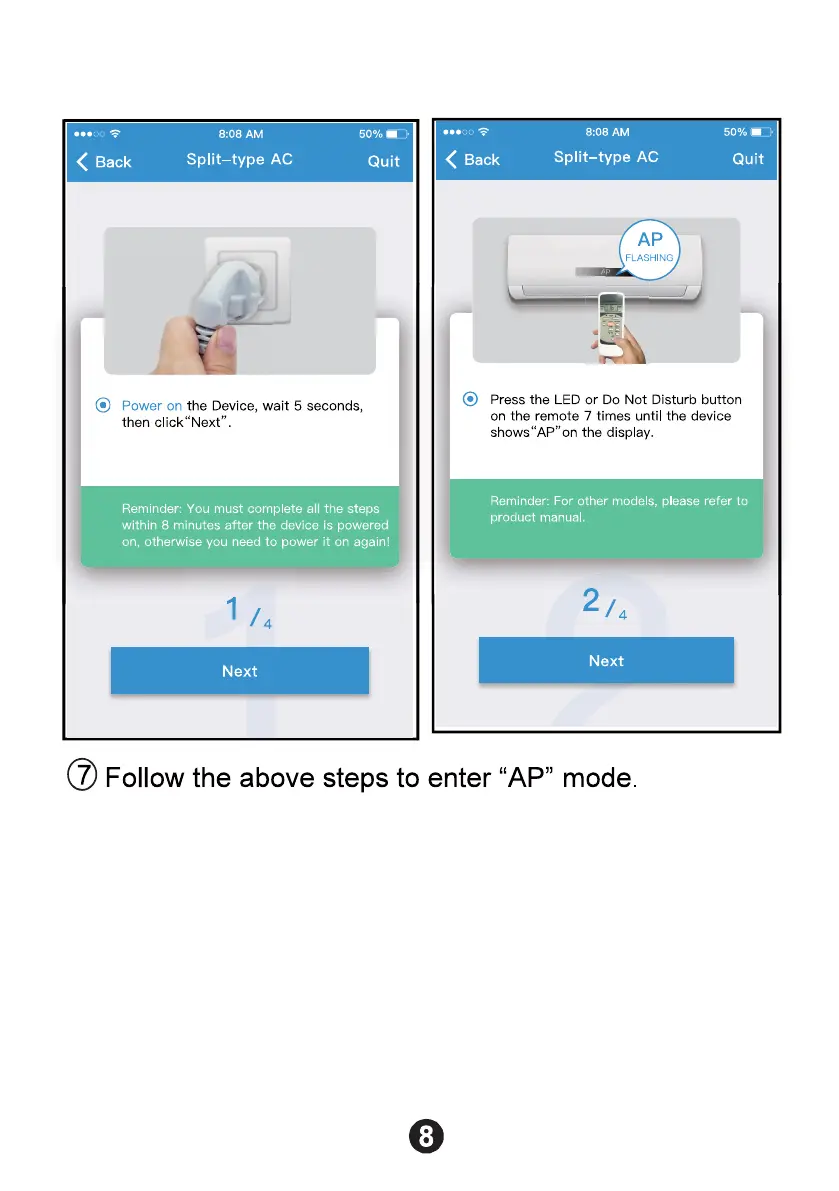 8:08 AM 50%

Back Split-type AC Quit

Power on the Device, wait 5 seconds, then click“Next”.

Reminder: You must complete all the steps within 8 minutes after the device is powered on, otherwise you need to power it on again!

1 / 4

Next

8:08 AM 50%

Back Split-type AC Quit

AP FLASHING

AP

Press the LED or Do Not Disturb button on the remote 7 times until the device shows“AP”on the display.

Reminder: For other models, please refer to product manual.

2 / 4

Next

⑦ Follow the above steps to enter “AP” mode.

8