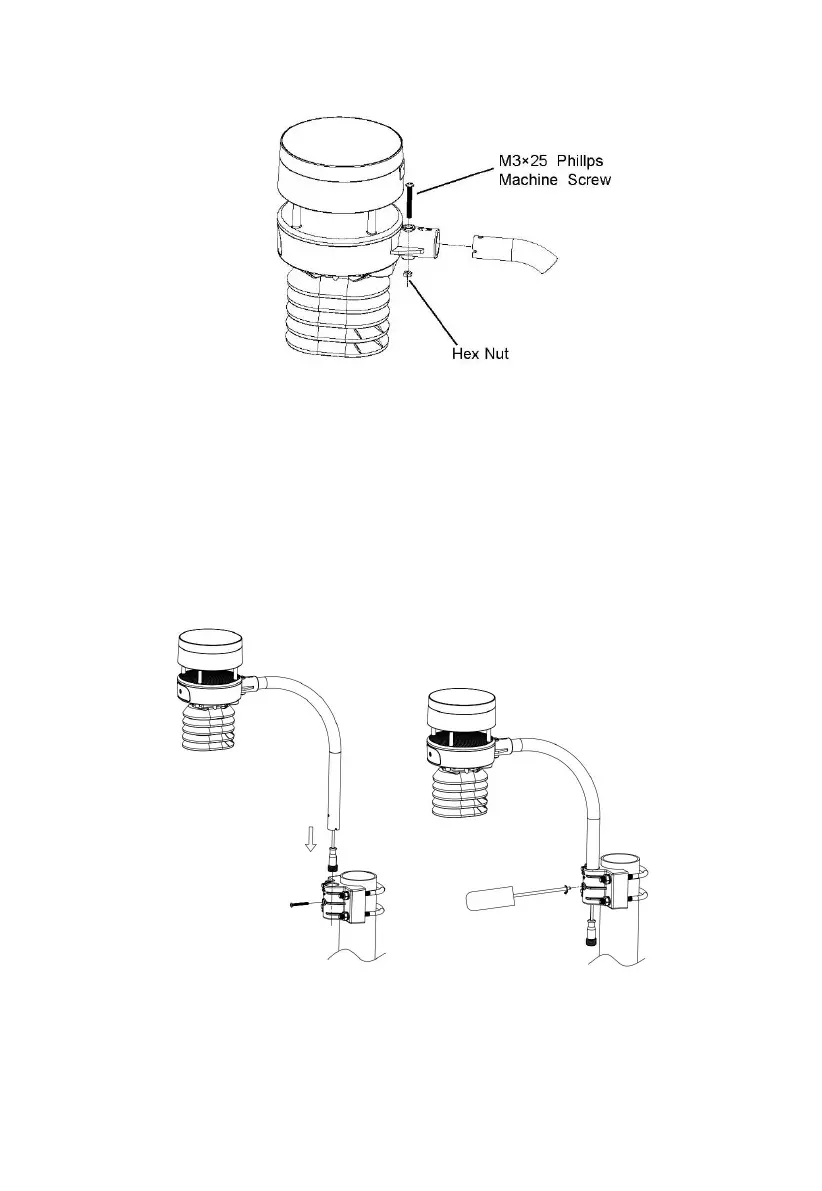 M3×25 Phillps Machine Screw

Hex Nut