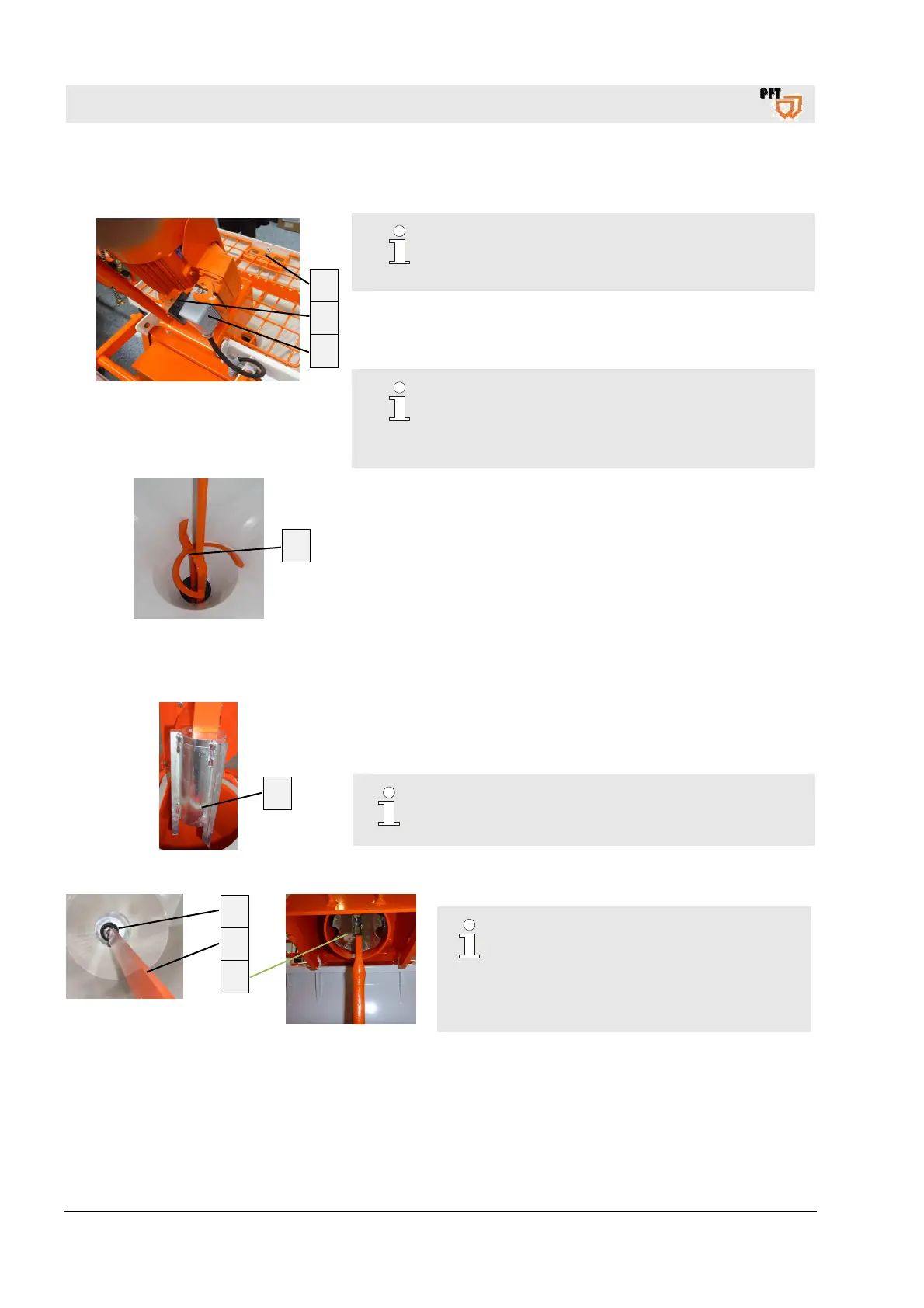 PFT