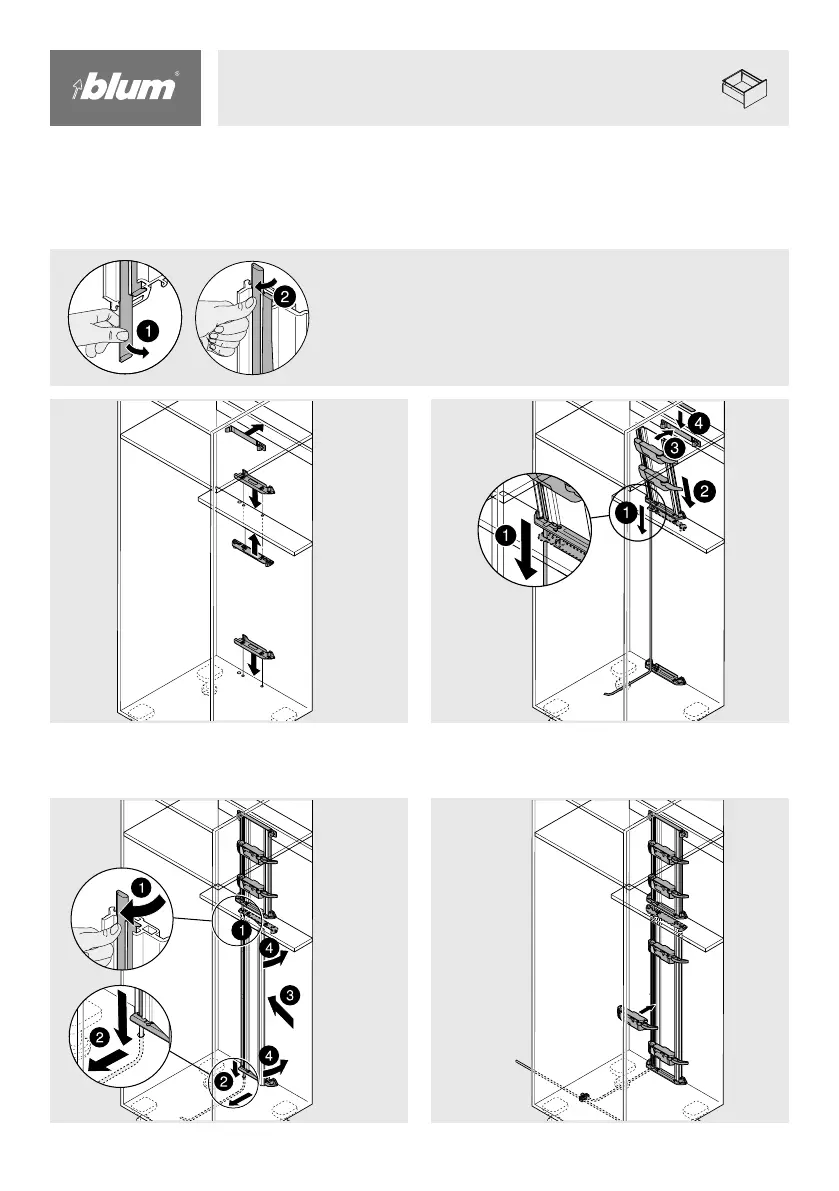 blum®

1

2

4

3

2

1

1

1

1

4

3

2

4

2