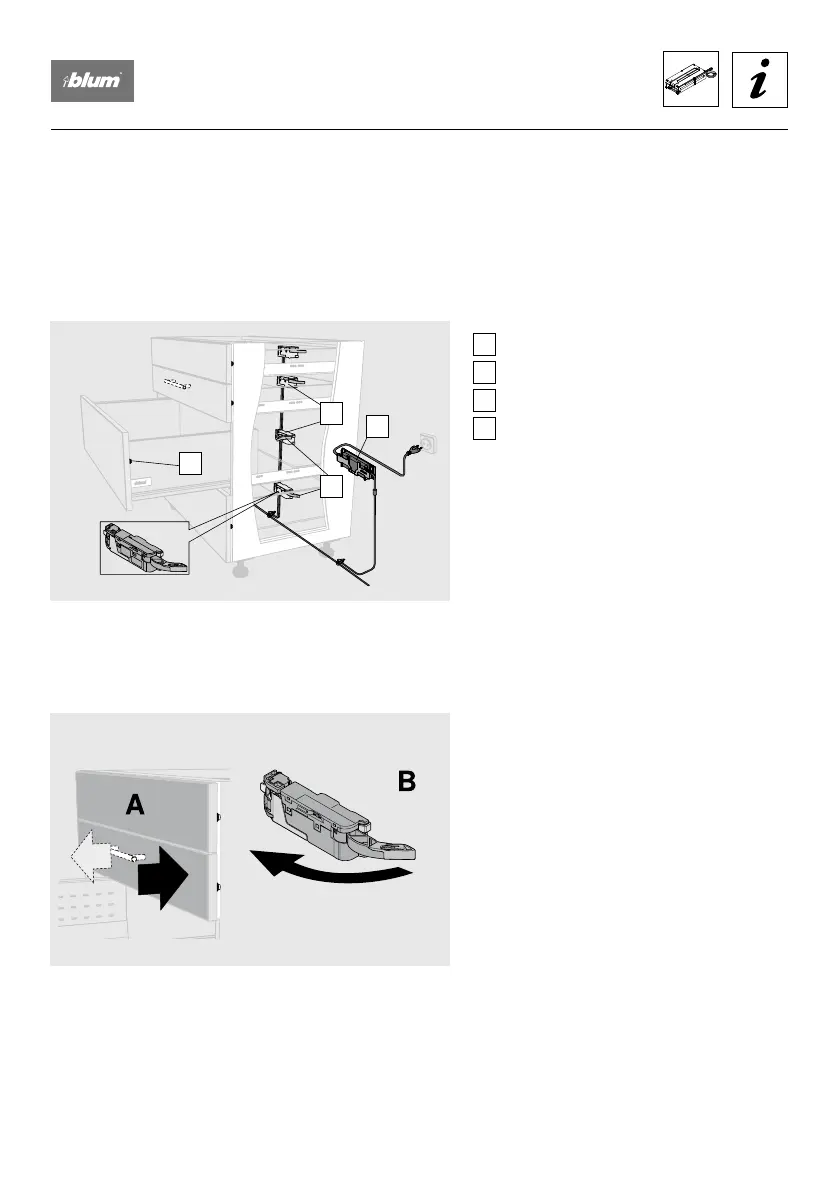 blum

i

A

B