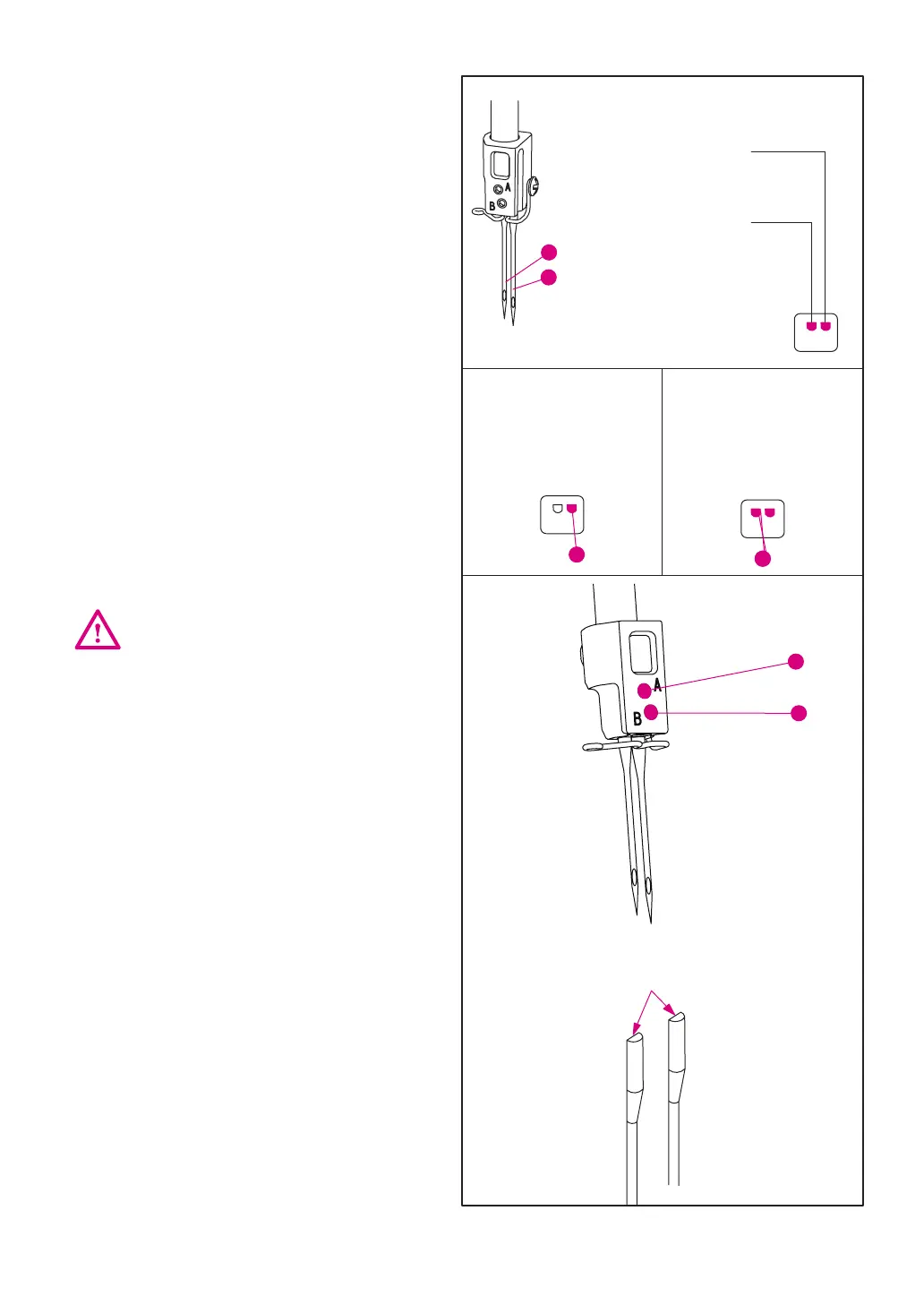 A
B

A
B