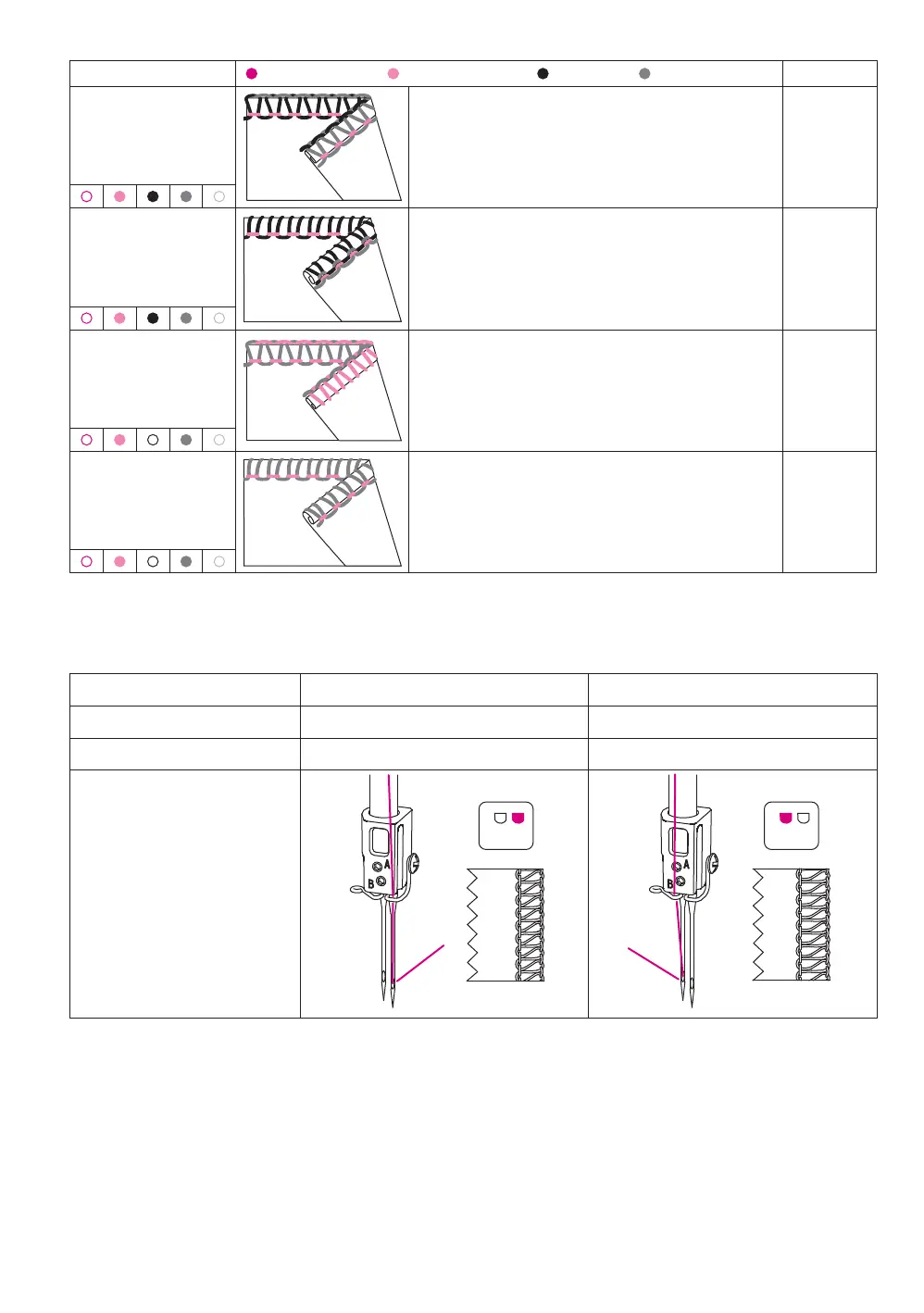 A
B

A
B