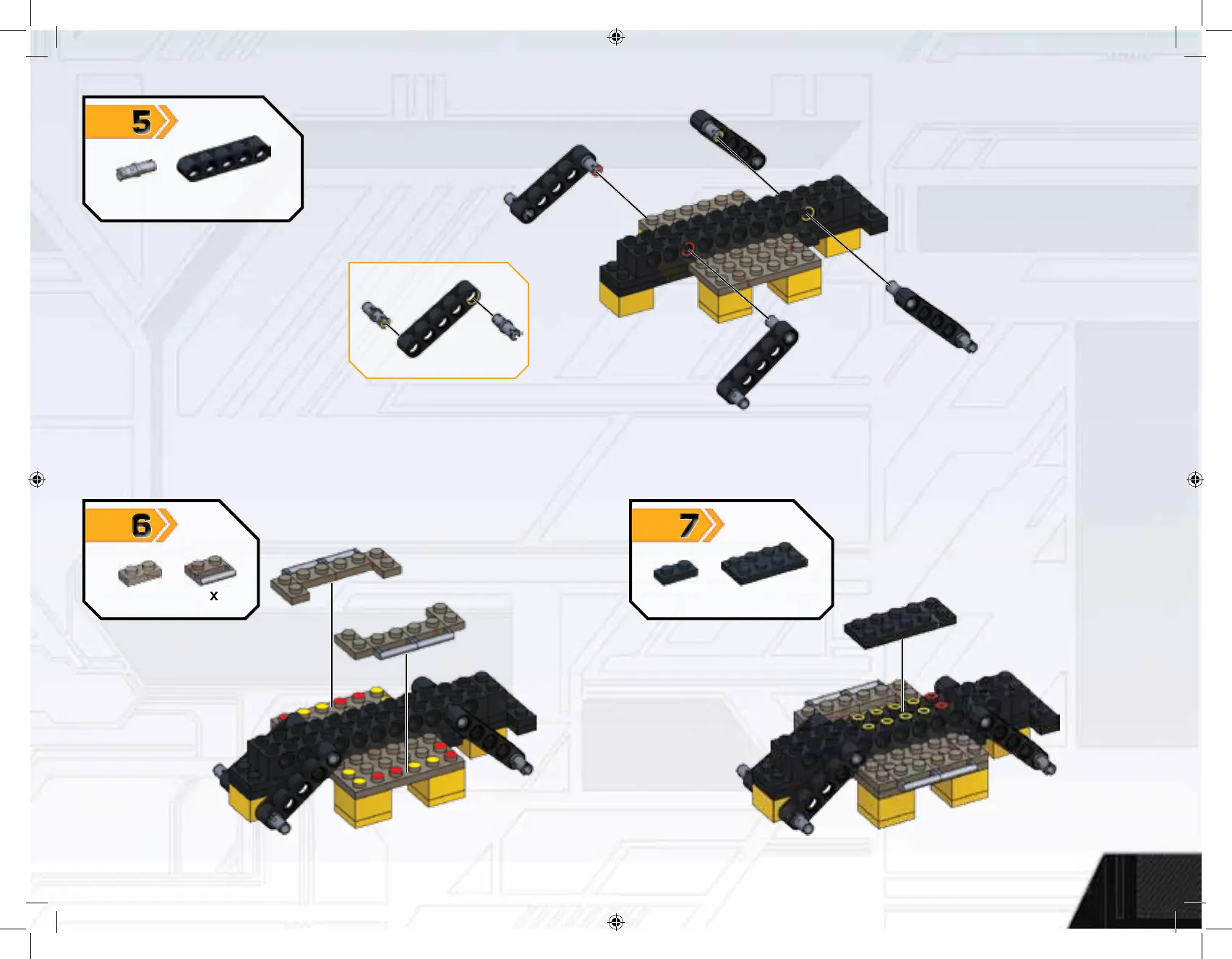 5

6

x

7