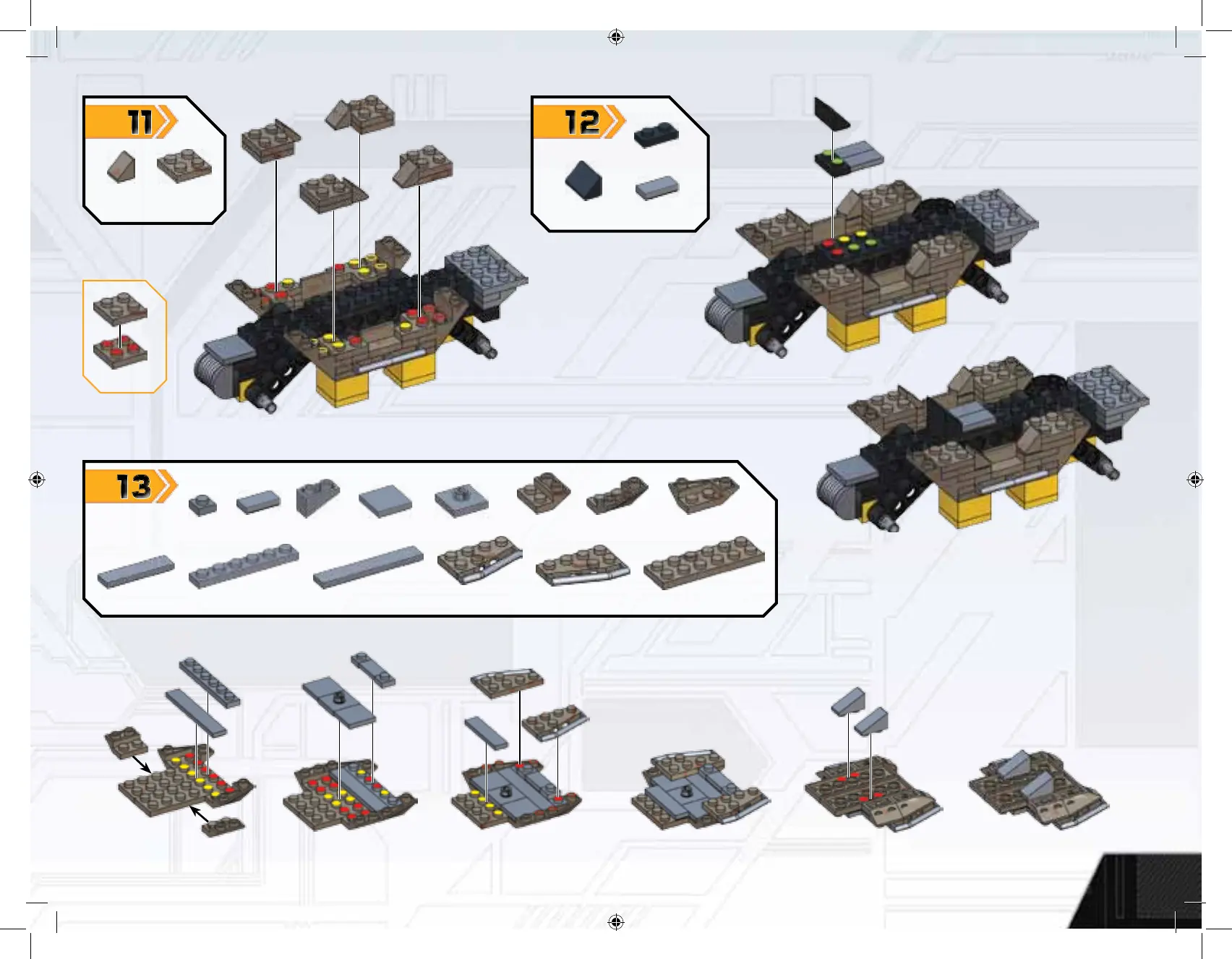 11

12

13