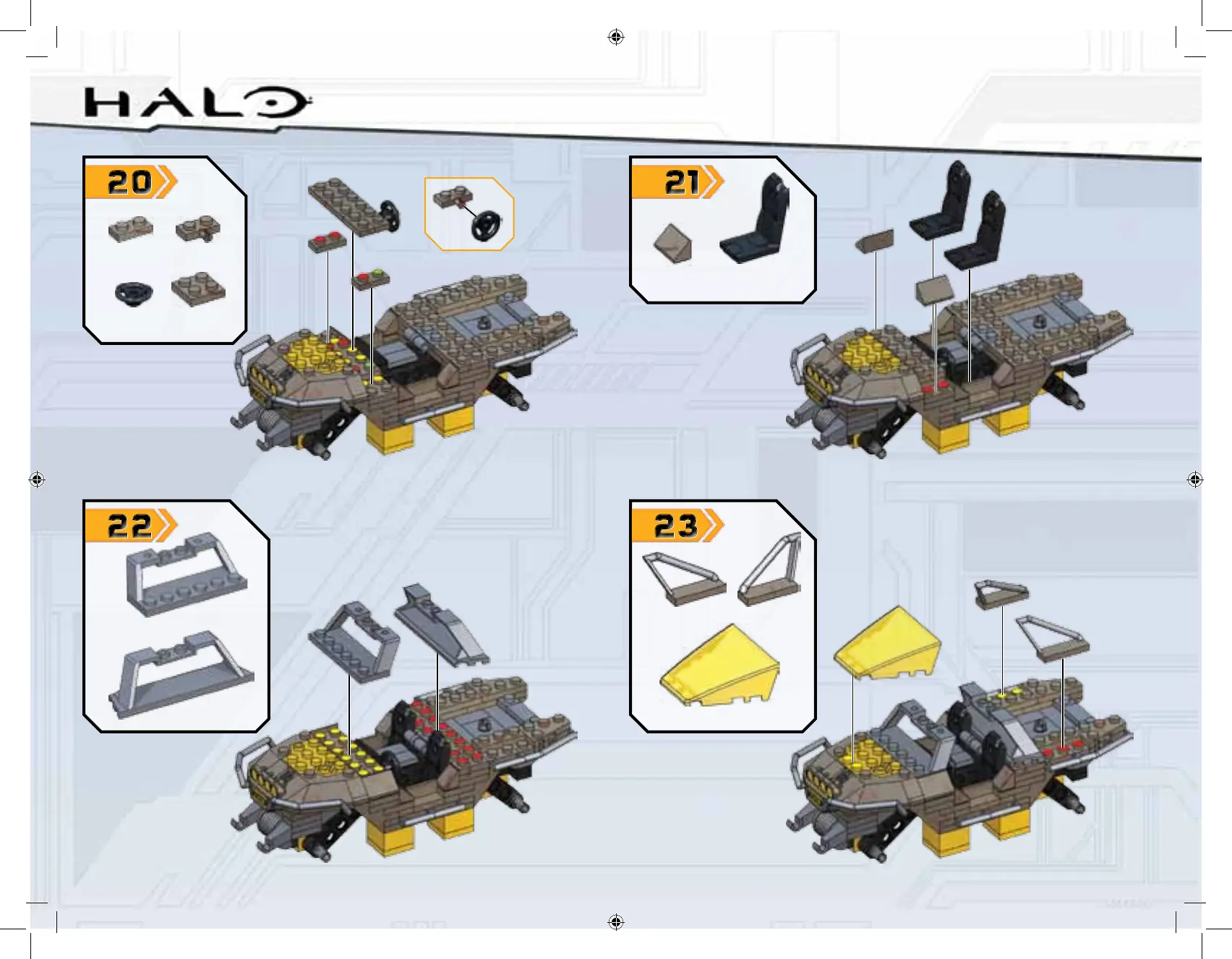 HALO

20

21

22

23