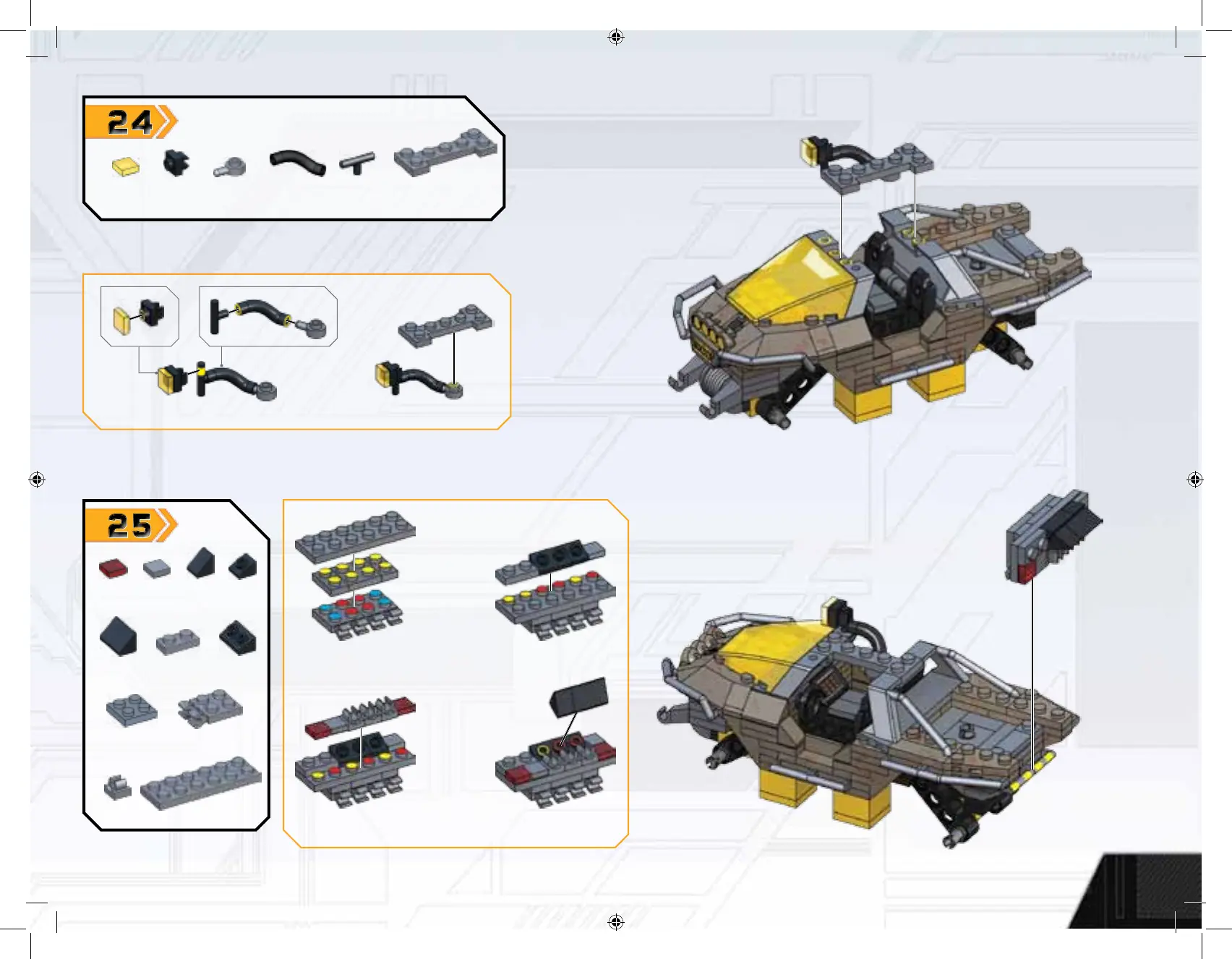 24

25