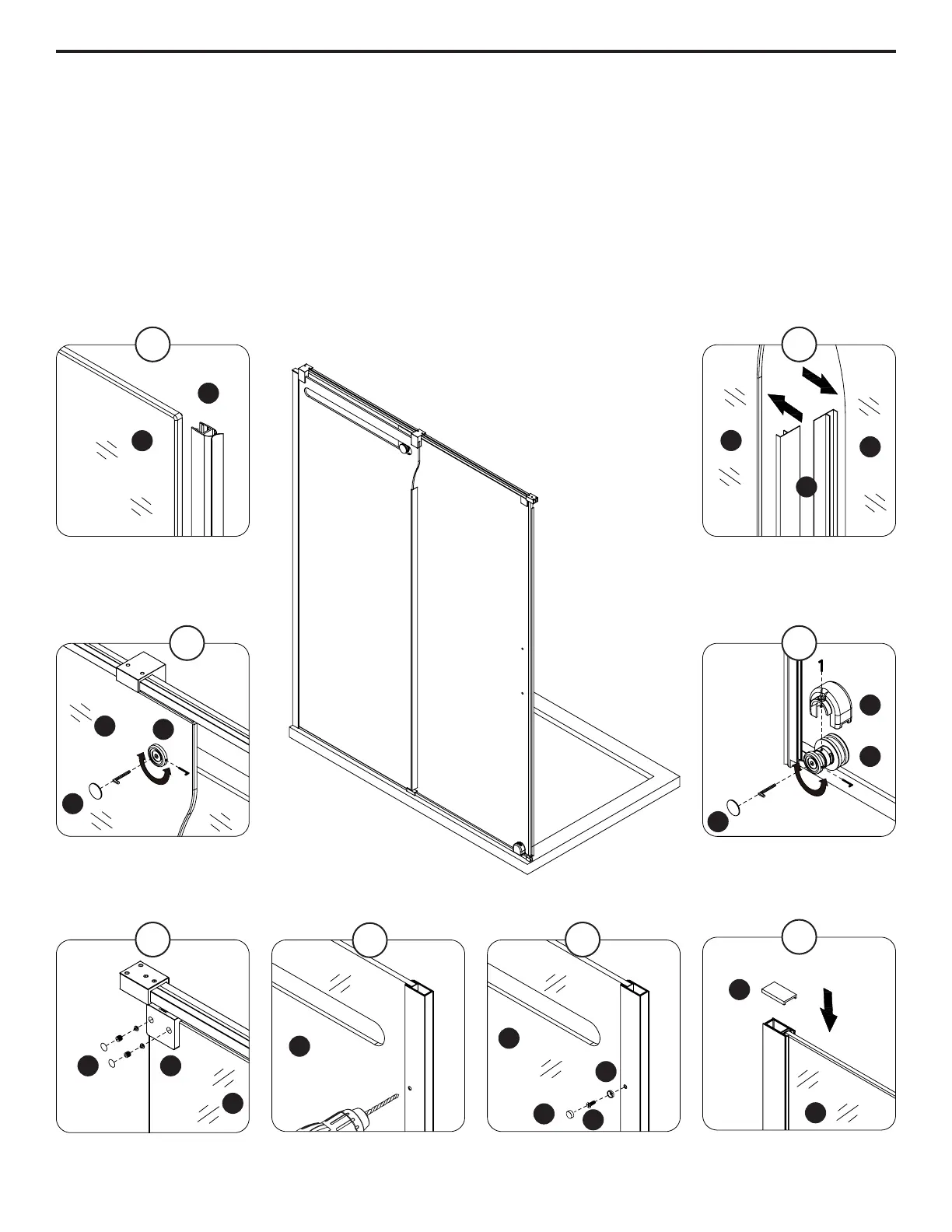 1