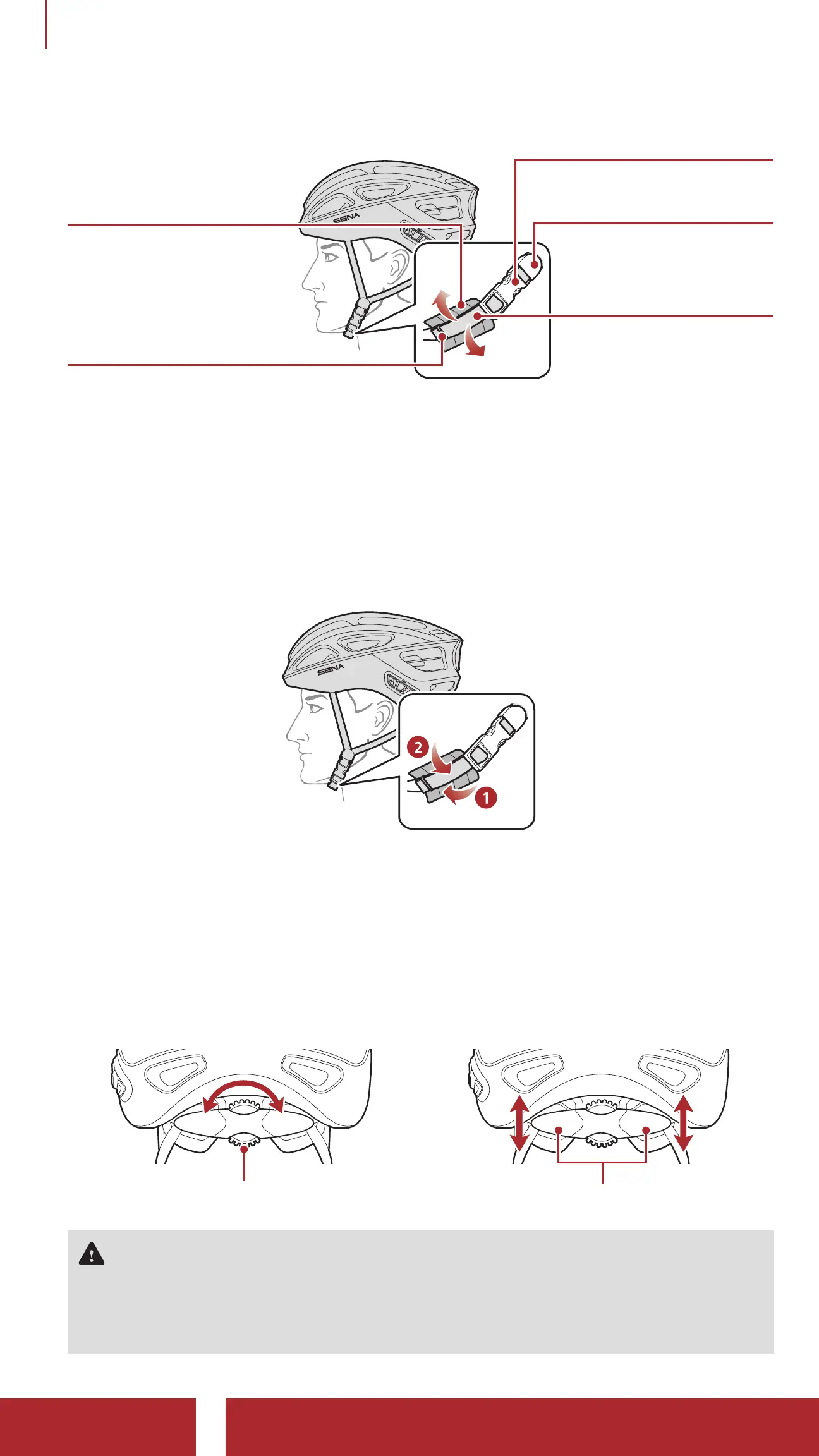 SENA

SENA

2

1